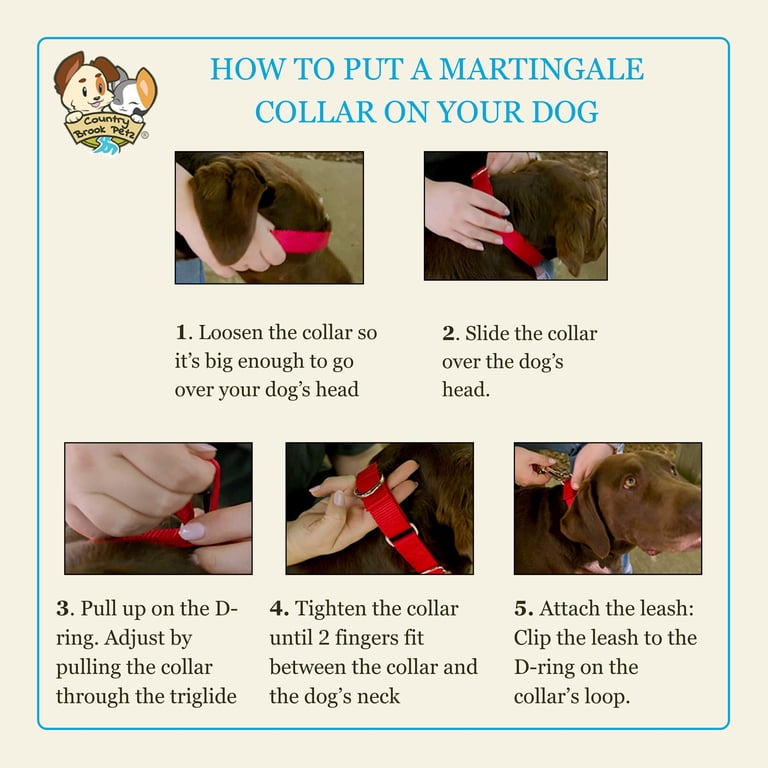 Country Brook Petz®

HOW TO PUT A MARTINGALE COLLAR ON YOUR DOG

1. Loosen the collar so it's big enough to go over your dog's head

2. Slide the collar over the dog's head.

3. Pull up on the D-ring. Adjust by pulling the collar through the triglide

4. Tighten the collar until 2 fingers fit between the collar and the dog's neck

5. Attach the leash: Clip the leash to the D-ring on the collar's loop.