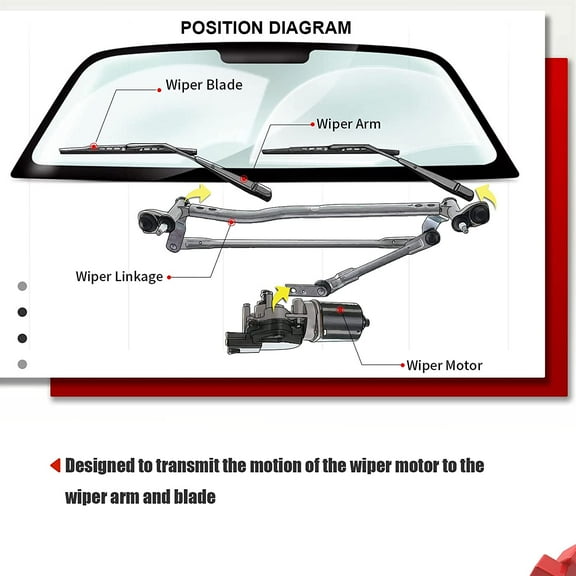 POSITION DIAGRAM

Wiper Blade

Wiper Arm

Wiper Linkage

Wiper Motor

Designed to transmit the motion of the wiper motor to the wiper arm and blade