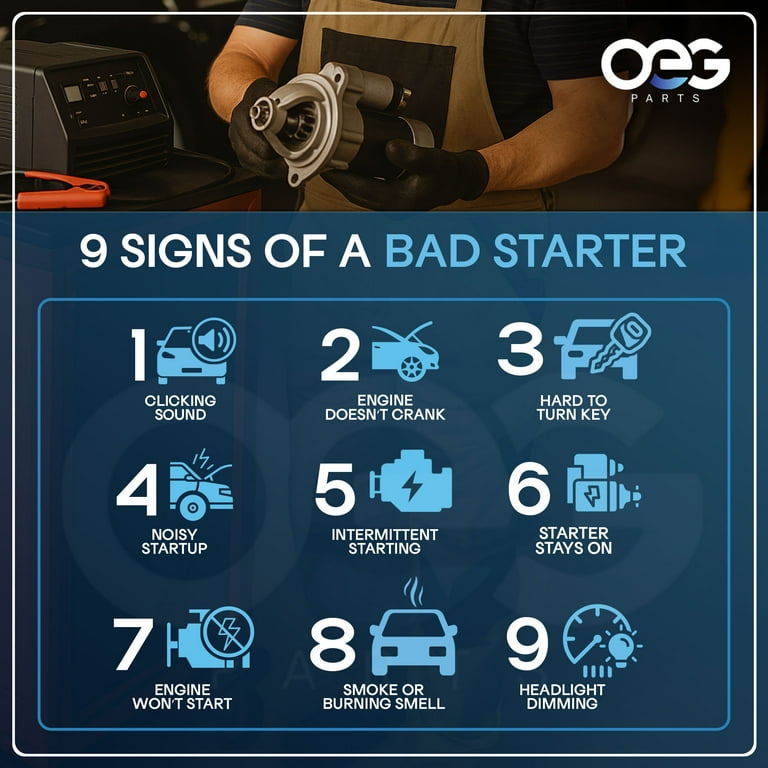 OEG
PARTS

9 SIGNS OF A BAD STARTER

1
CLICKING SOUND

2
ENGINE DOESN'T CRANK

3
HARD TO TURN KEY

4
NOISY STARTUP

5
INTERMITTENT STARTING

6
STARTER STAYS ON

7
ENGINE WON'T START

8
SMOKE OR BURNING SMELL

9
HEADLIGHT DIMMING