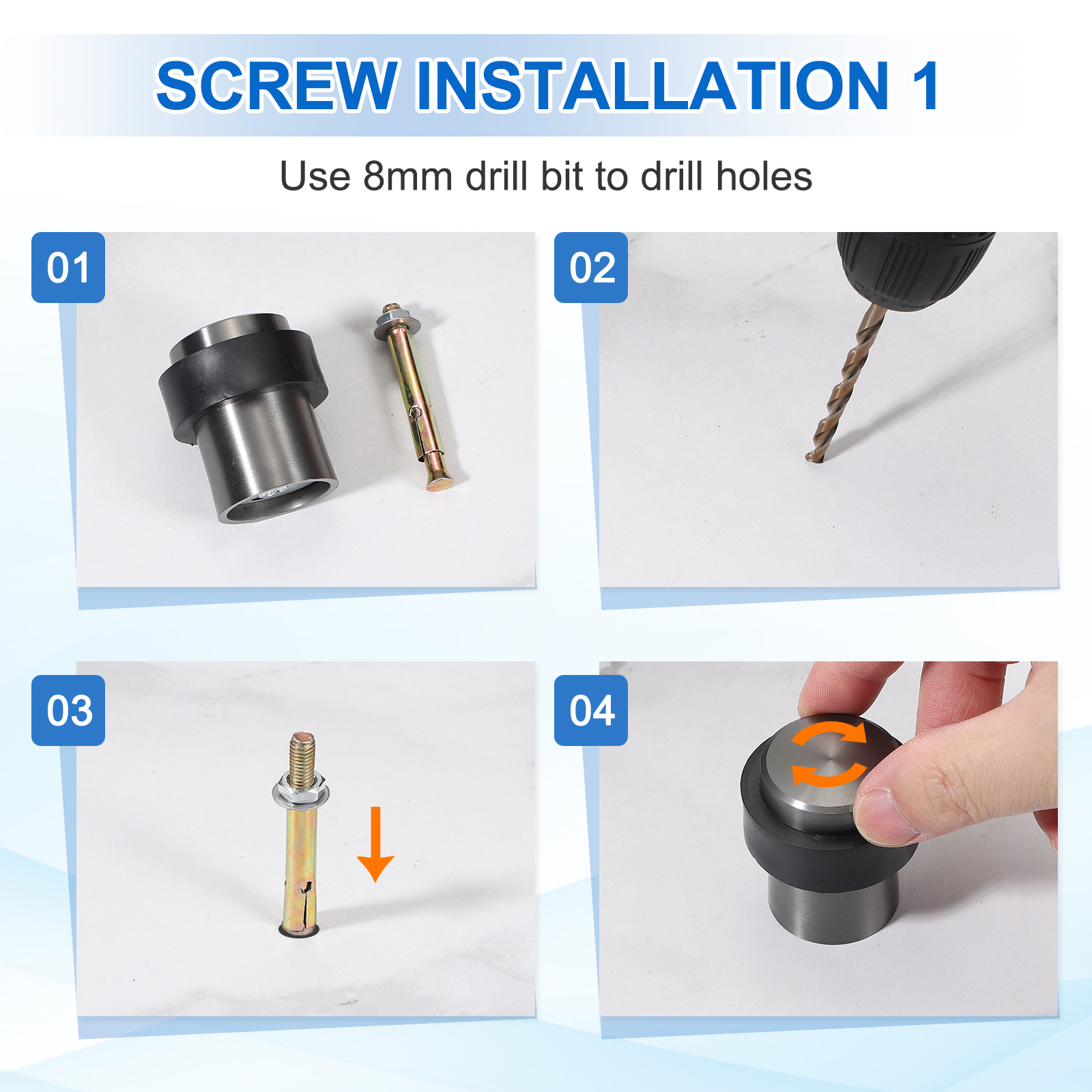 SCREW INSTALLATION 1

Use 8mm drill bit to drill holes

01

02

03

04