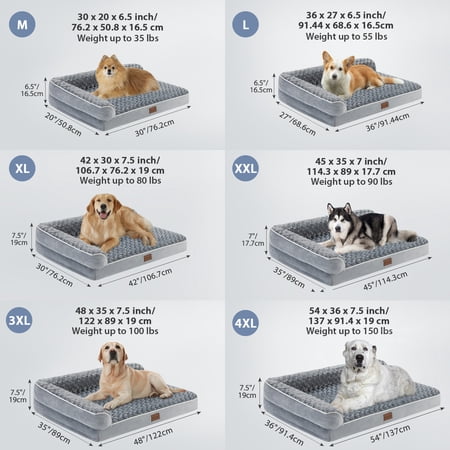 M

30 x 20 x 6.5 inch/
76.2 x 50.8 x 16.5 cm
Weight up to 35 lbs

6.5"/
16.5cm

20"/50.8cm

30"/76.2cm

L

36 x 27 x 6.5 inch/
91.44 x 68.6 x 16.5cm
Weight up to 55 lbs

6.5"/
16.5cm

27"/68.6cm

36"/91.44cm

XL

42 x 30 x 7.5 inch/
106.7 x 76.2 x 19 cm
Weight up to 80 lbs

7.5"/
19cm

30"/76.2cm

42"/106.7cm

XXL

45 x 35 x 7 inch/
114.3 x 89 x 17.7 cm
Weight up to 90 lbs

7"/
17.7cm

35"/89cm

45"/114.3cm

3XL

48 x 35 x 7.5 inch/
122 x 89 x 19 cm
Weight up to 100 lbs

7.5"/
19cm

35"/89cm

48"/122cm

4XL

54 x 36 x 7.5 inch/
137 x 91.4 x 19 cm
Weight up to 150 lbs

7.5"/
19cm

36"/91.4cm

54"/137cm