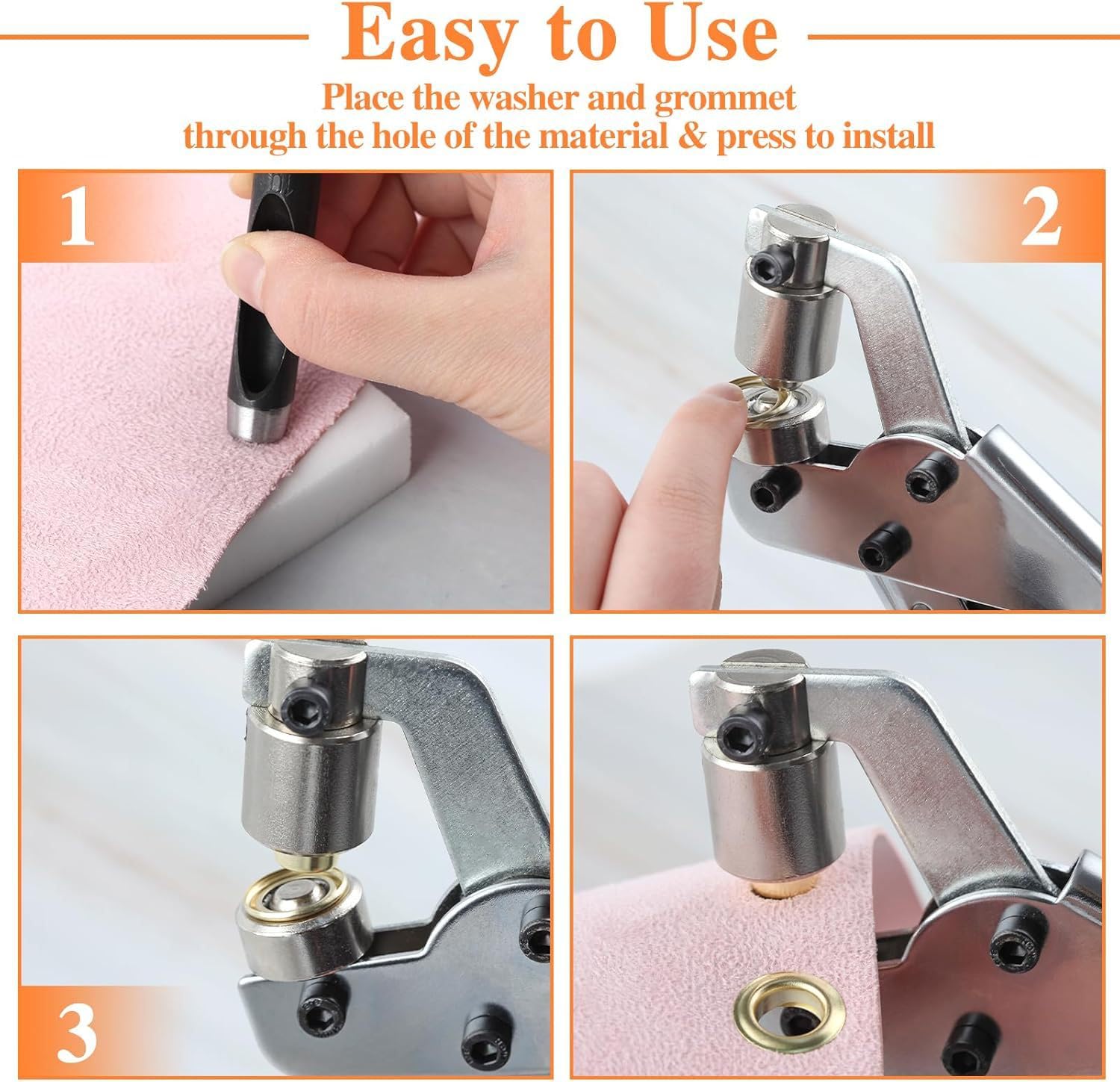 Easy to Use

Place the washer and grommet through the hole of the material & press to install

1

2

3