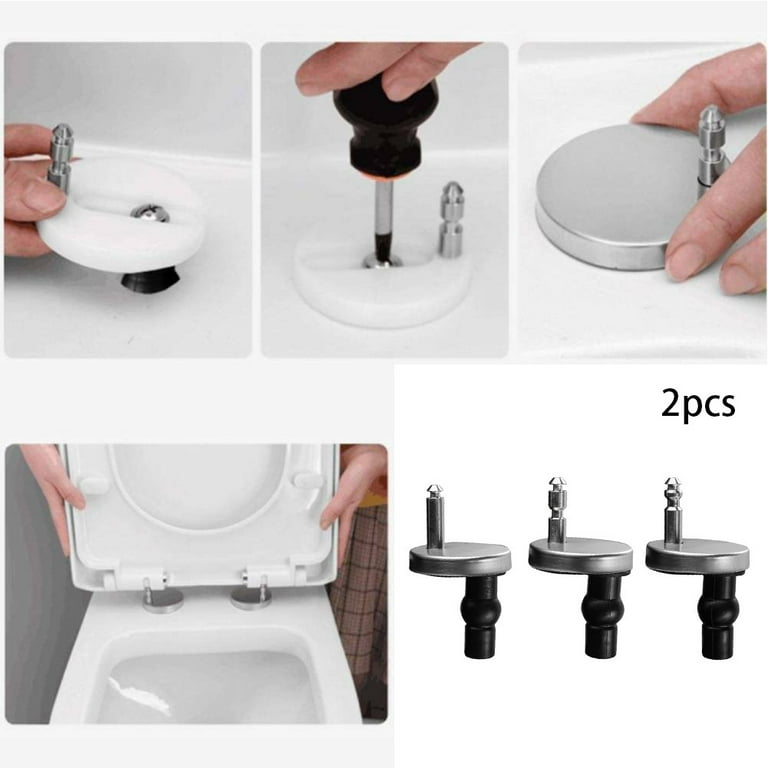 2pcs