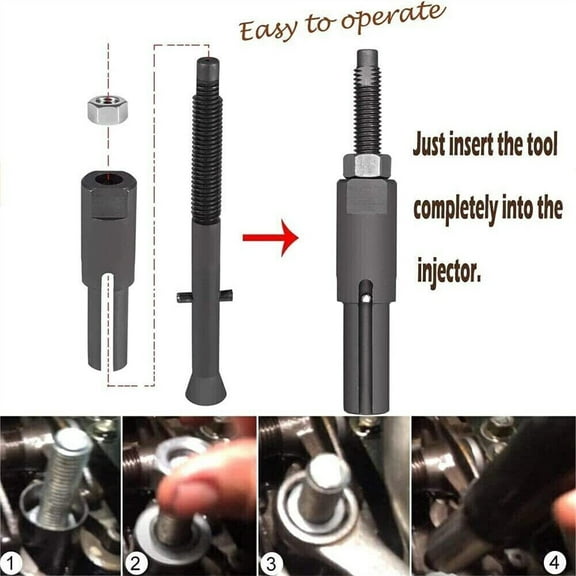 Easy to operate

Just insert the tool completely into the injector.

1
2
3
4