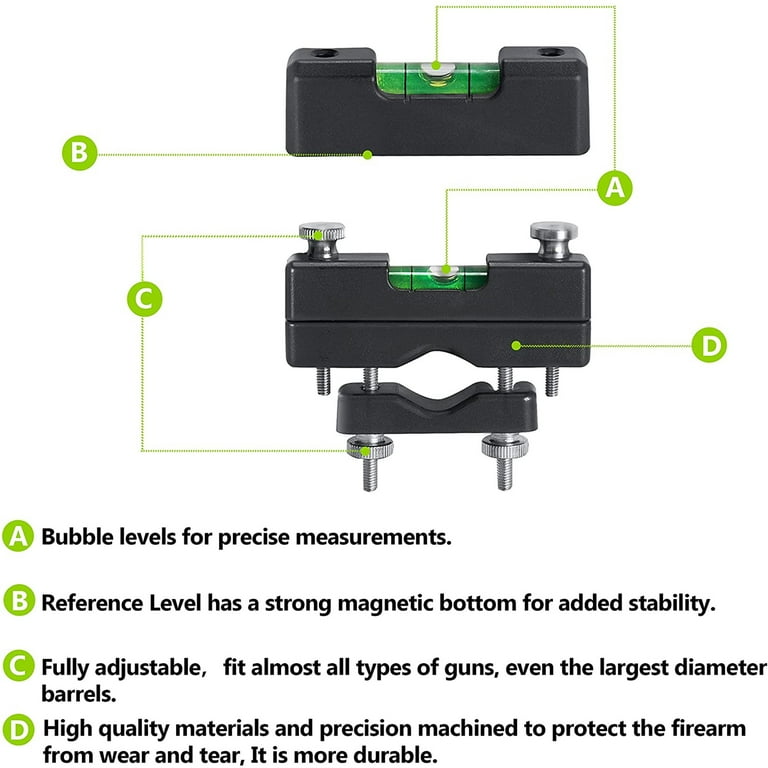 B

A

C

D

A Bubble levels for precise measurements.

B Reference Level has a strong magnetic bottom for added stability.

C Fully adjustable, fit almost all types of guns, even the largest diameter barrels.

D High quality materials and precision machined to protect the firearm from wear and tear, It is more durable.