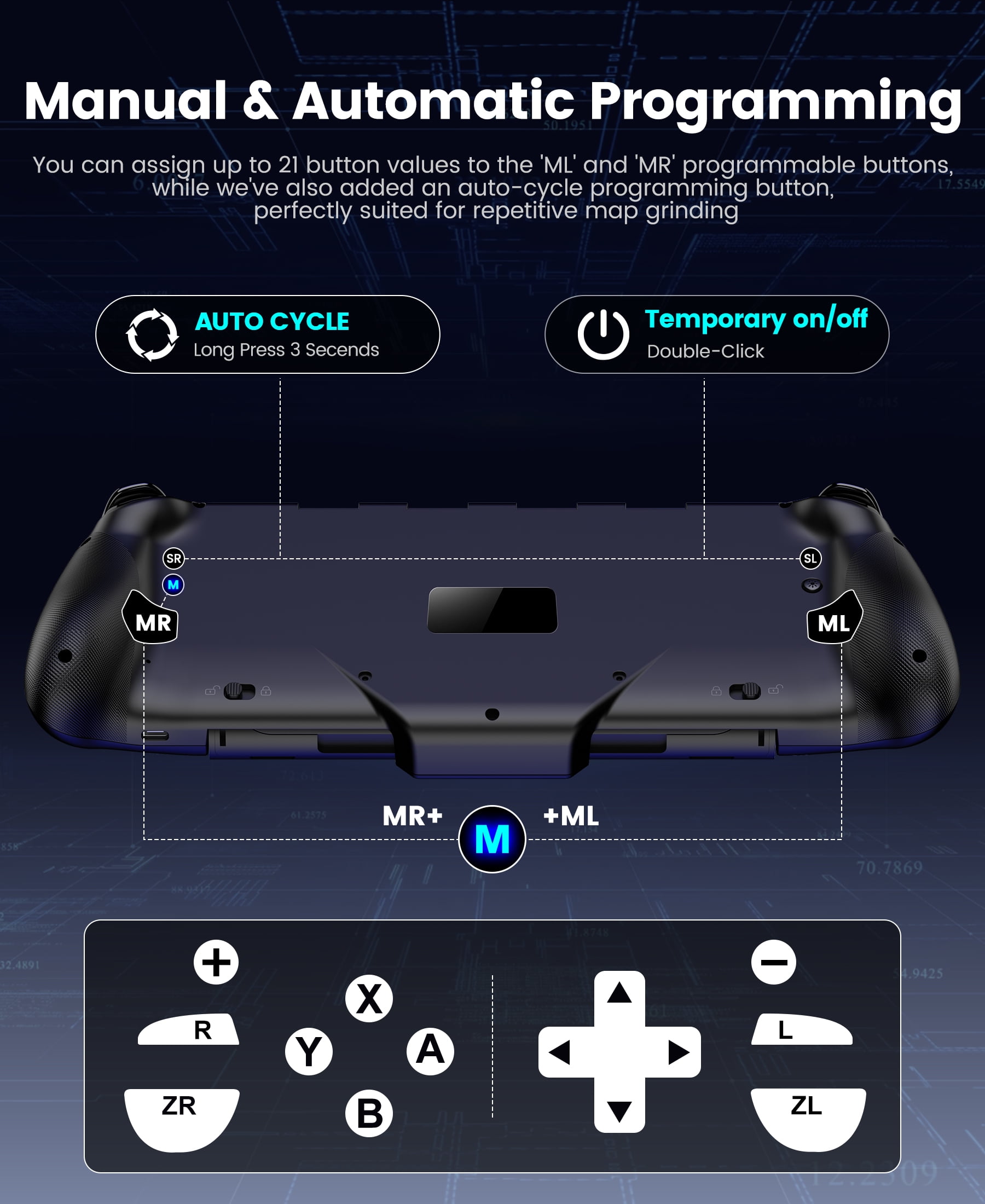 Manual & Automatic Programming

You can assign up to 21 button values to the 'ML' and 'MR' programmable buttons, while we've also added an auto-cycle programming button, perfectly suited for repetitive map grinding

AUTO CYCLE
Long Press 3 Secends

Temporary on/off
Double-Click

SR
M
MR
SL
ML

MR+ M +ML

+
R
ZR
X
Y
A
B
−
L
ZL