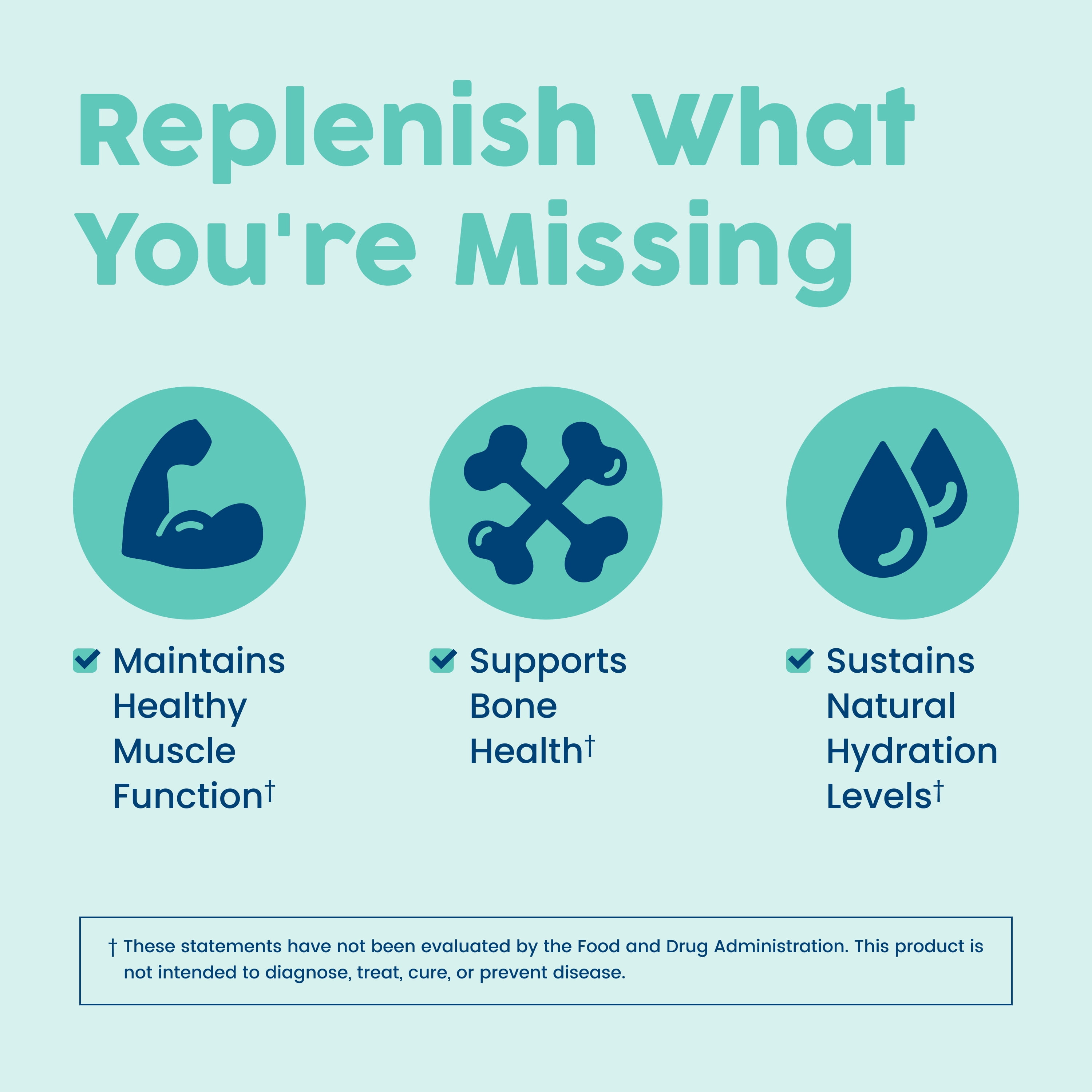 Replenish What You're Missing

☑ Maintains Healthy Muscle Function$^{†}$

☑ Supports Bone Health$^{†}$

☑ Sustains Natural Hydration Levels$^{†}$

† These statements have not been evaluated by the Food and Drug Administration. This product is not intended to diagnose, treat, cure, or prevent disease.