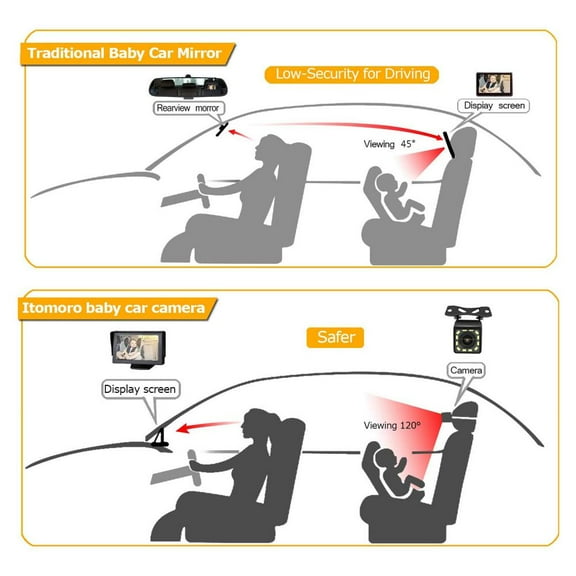 Traditional Baby Car Mirror

Low-Security for Driving

Rearview morror

Display screen

Viewing 45°

Itomoro baby car camera

Safer

Display screen

Camera

Viewing 120°