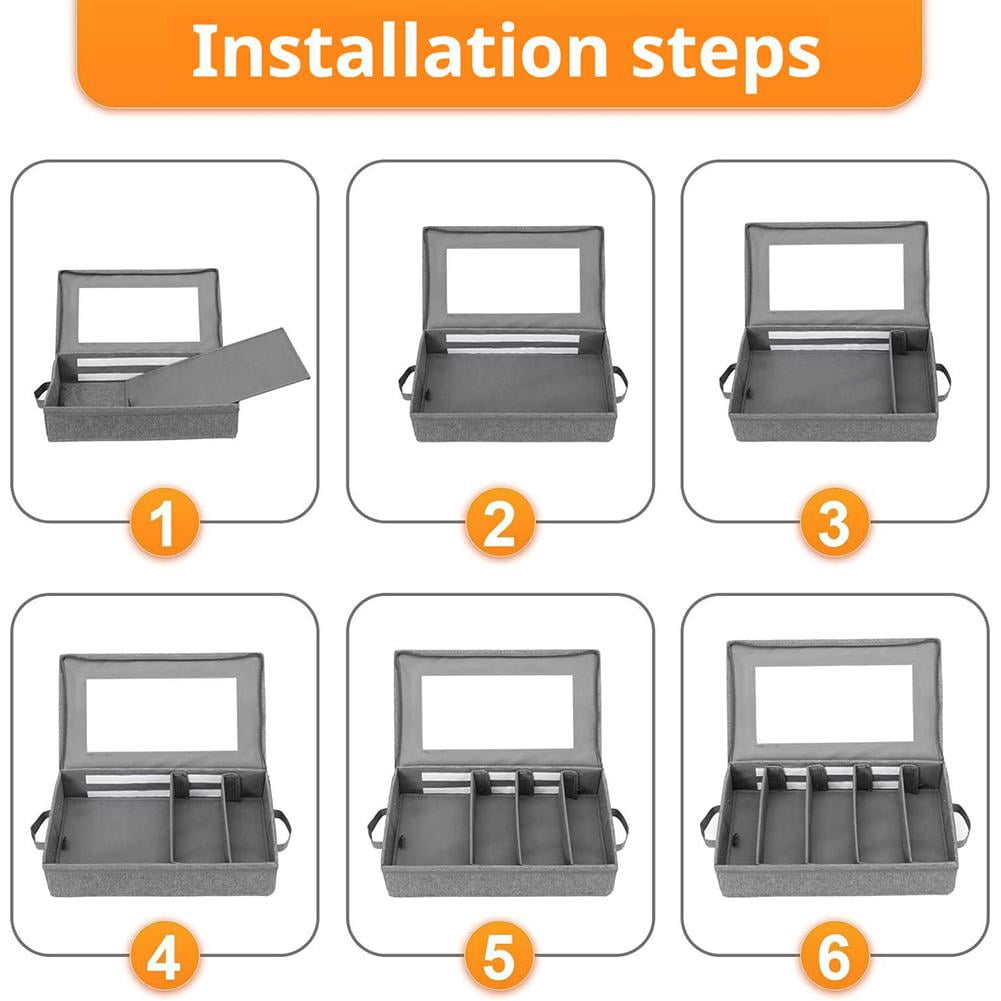 Installation steps

1

2

3

4

5

6