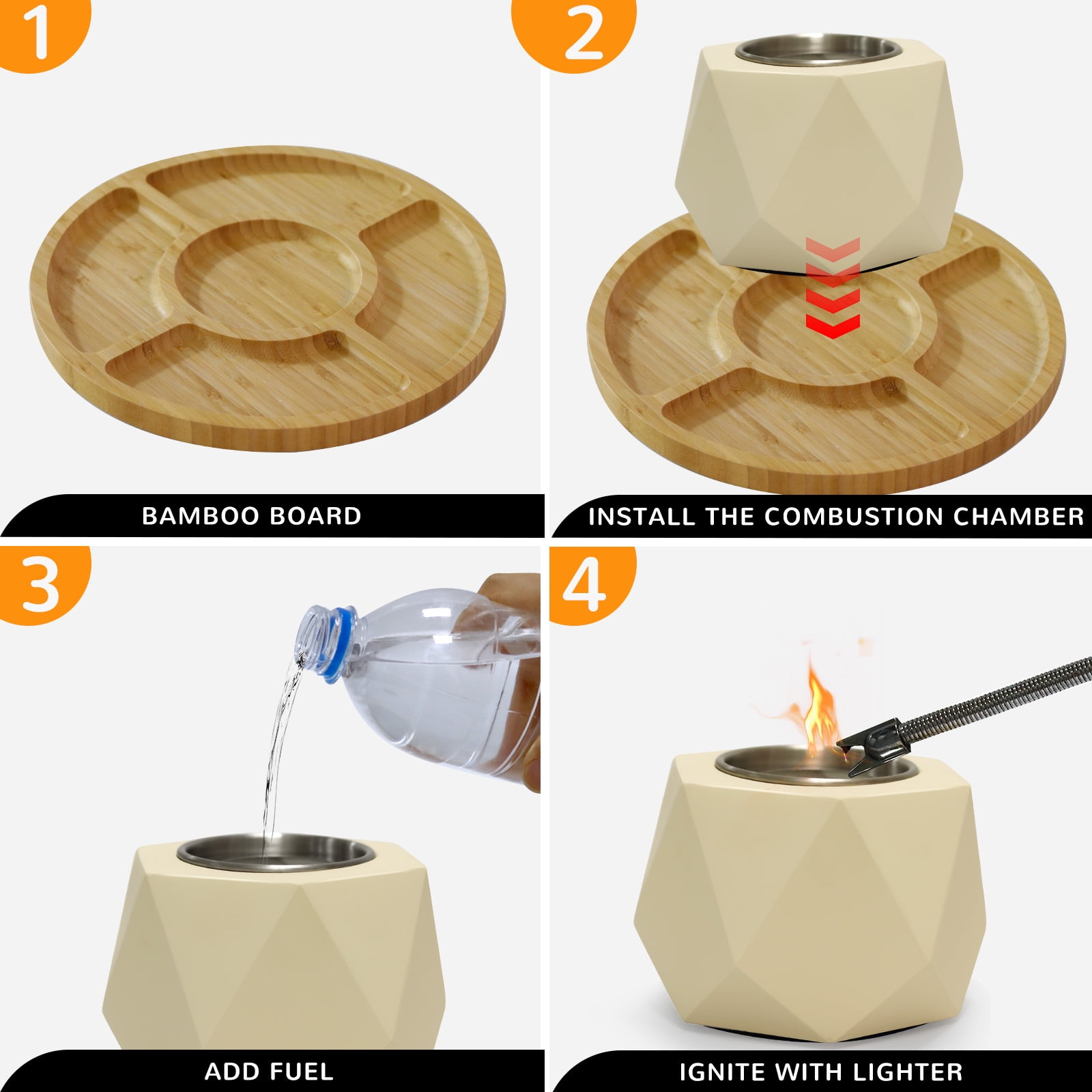 1

BAMBOO BOARD

2

INSTALL THE COMBUSTION CHAMBER

3

ADD FUEL

4

IGNITE WITH LIGHTER