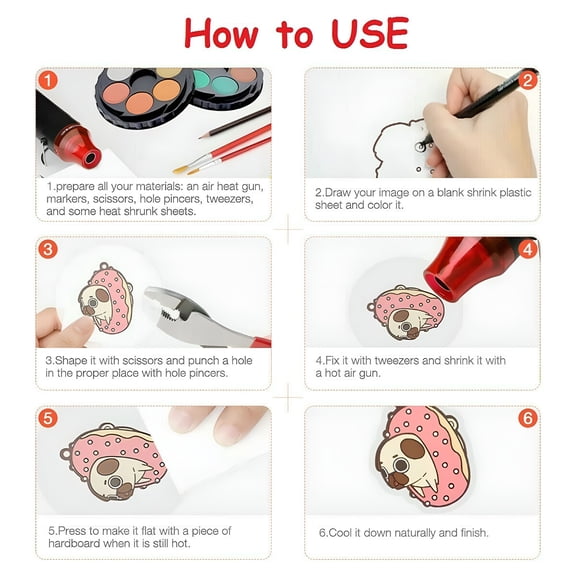 How to USE

1

1.prepare all your materials: an air heat gun, markers, scissors, hole pincers, tweezers, and some heat shrunk sheets.

2

2.Draw your image on a blank shrink plastic sheet and color it.

3

3.Shape it with scissors and punch a hole in the proper place with hole pincers.

4

4.Fix it with tweezers and shrink it with a hot air gun.

5

5.Press to make it flat with a piece of hardboard when it is still hot.

6

6.Cool it down naturally and finish.