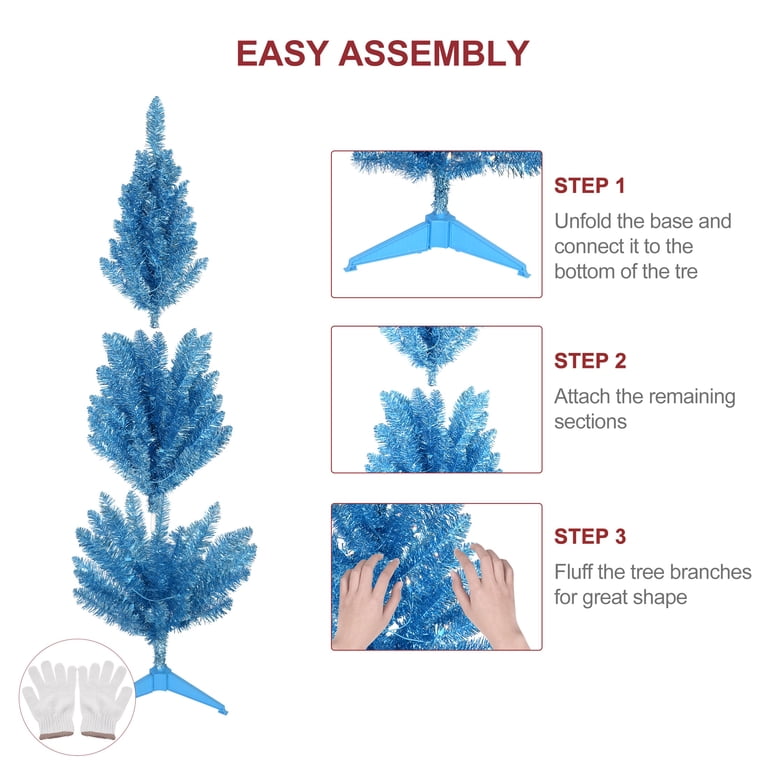 EASY ASSEMBLY

STEP 1

Unfold the base and connect it to the bottom of the tre

STEP 2

Attach the remaining sections

STEP 3

Fluff the tree branches for great shape