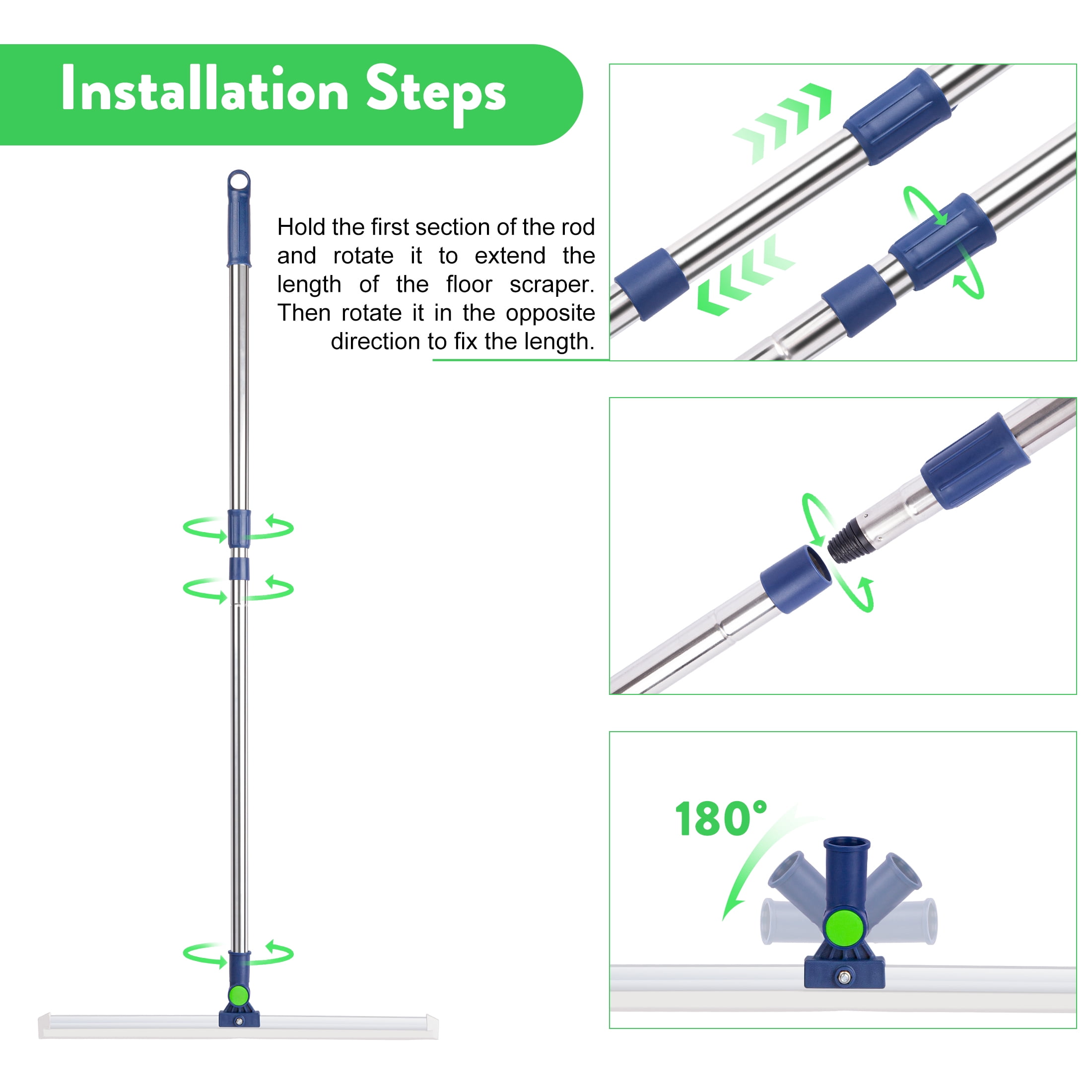 Installation Steps

Hold the first section of the rod and rotate it to extend the length of the floor scraper. Then rotate it in the opposite direction to fix the length.

180°