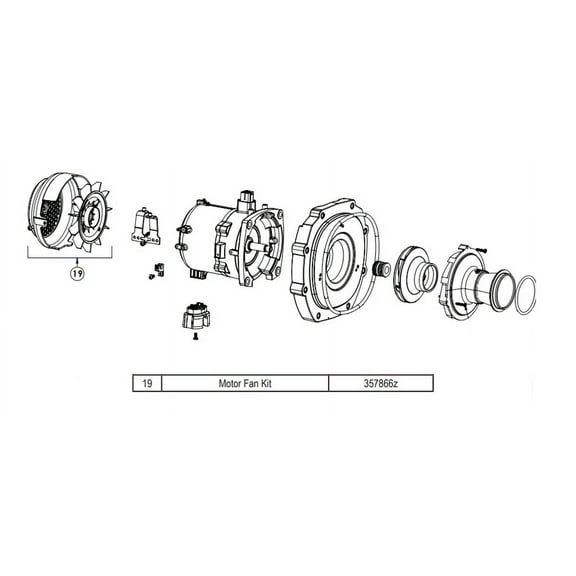 19

| 19 | Motor Fan Kit | 357866z |
|---|---|---|