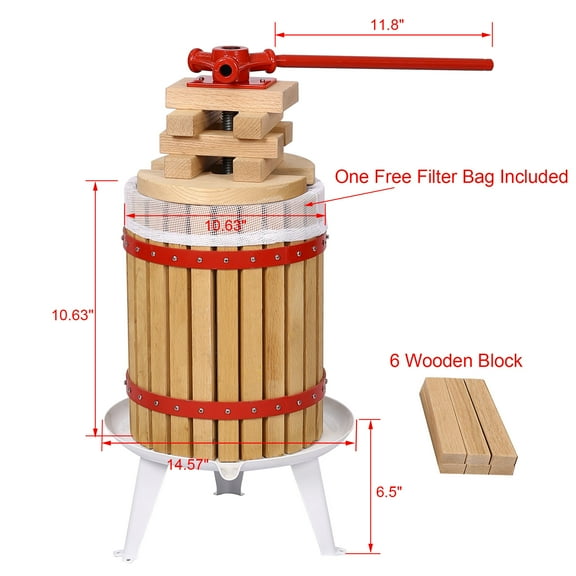 11.8"

One Free Filter Bag Included

10.63"

10.63"

6 Wooden Block

14.57"

6.5"