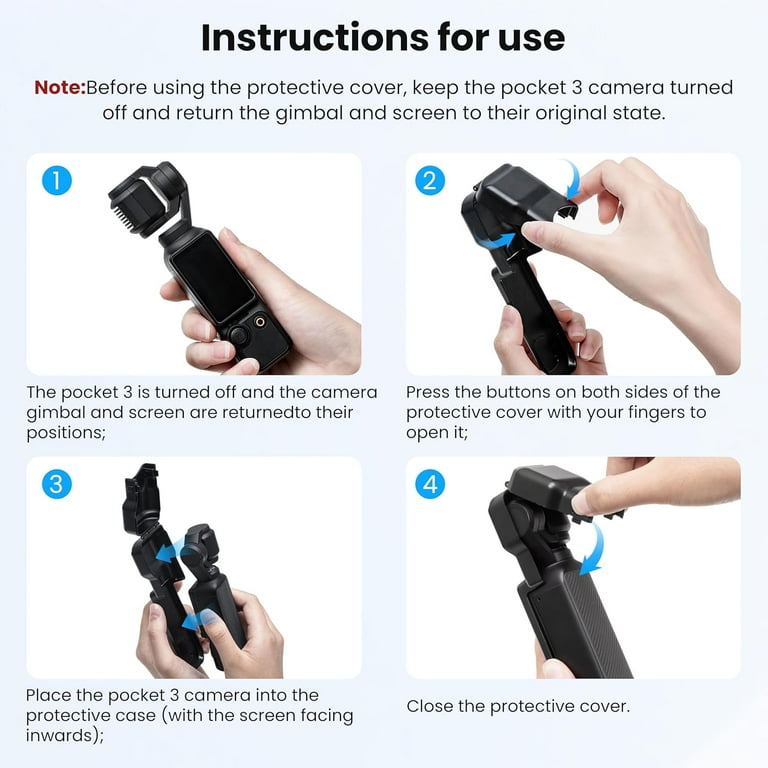 Instructions for use

Note:Before using the protective cover, keep the pocket 3 camera turned off and return the gimbal and screen to their original state.

1

The pocket 3 is turned off and the camera gimbal and screen are returnedto their positions;

2

Press the buttons on both sides of the protective cover with your fingers to open it;

3

Place the pocket 3 camera into the protective case (with the screen facing inwards);

4

Close the protective cover.