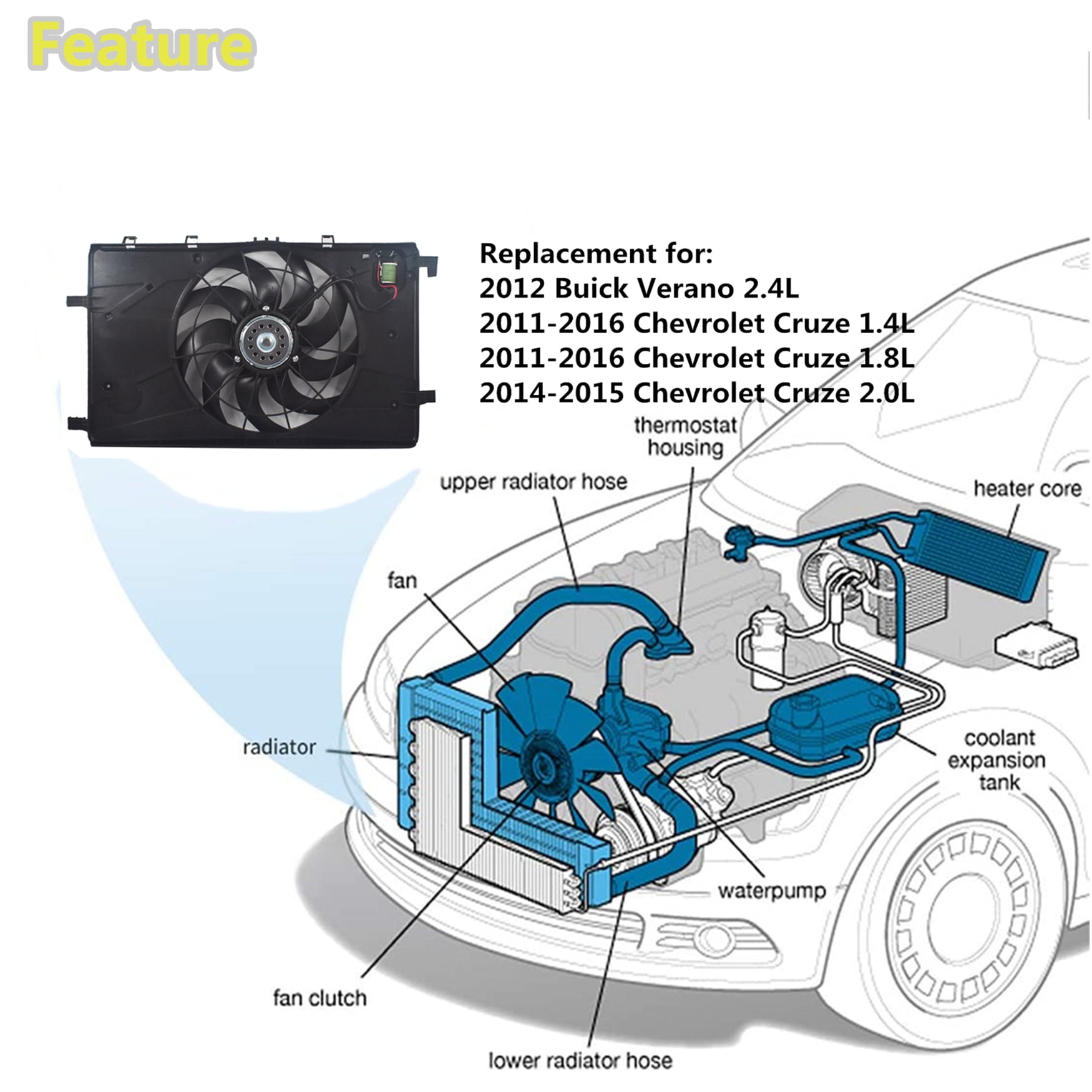 Feature

Replacement for:
2012 Buick Verano 2.4L
2011-2016 Chevrolet Cruze 1.4L
2011-2016 Chevrolet Cruze 1.8L
2014-2015 Chevrolet Cruze 2.0L

thermostat housing

upper radiator hose

heater core

fan

radiator

coolant expansion tank

waterpump

fan clutch

lower radiator hose