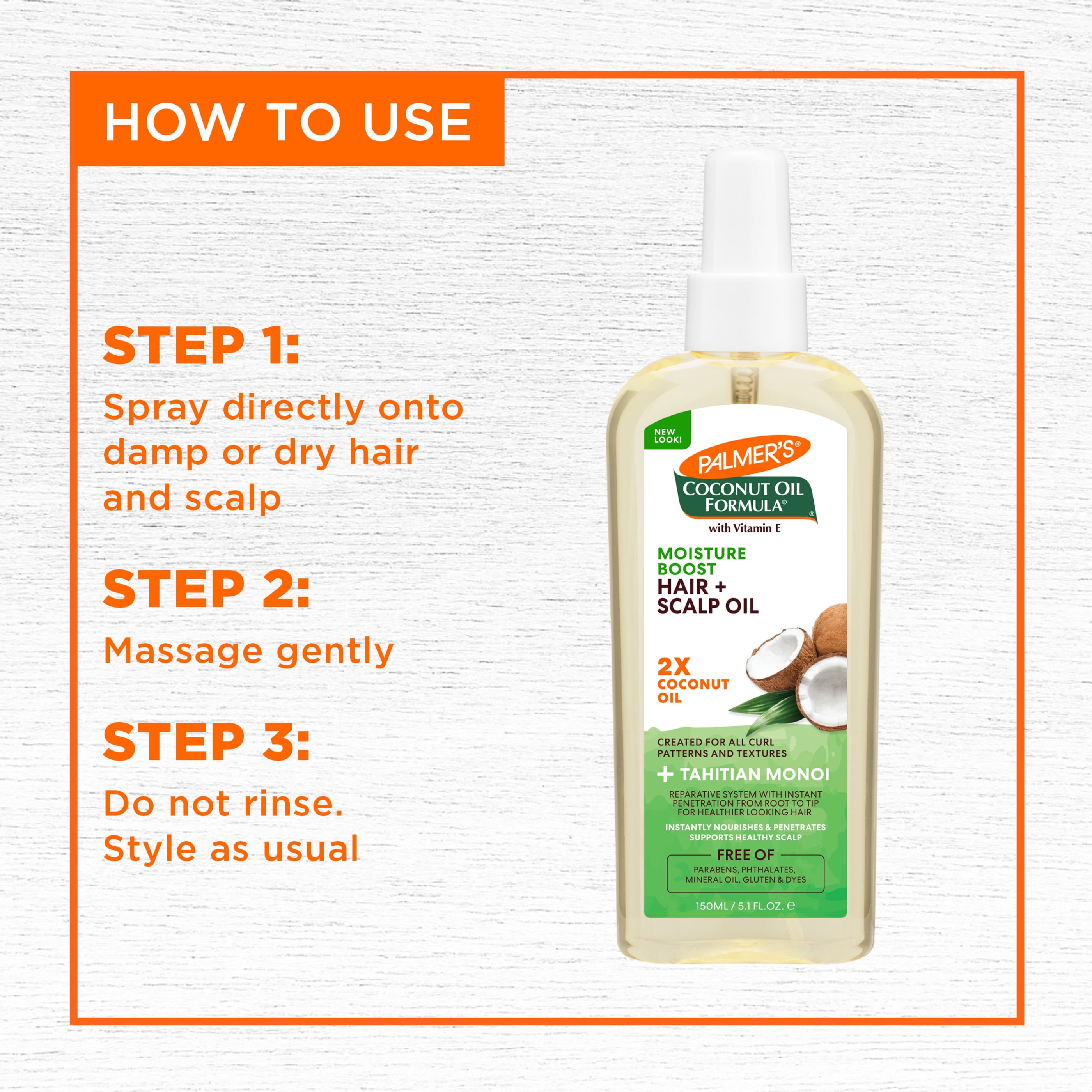 HOW TO USE

STEP 1:
Spray directly onto damp or dry hair and scalp

STEP 2:
Massage gently

STEP 3:
Do not rinse. Style as usual

NEW LOOK!

PALMER'S®
COCONUT OIL FORMULA®
with Vitamin E

MOISTURE BOOST
HAIR + SCALP OIL

2X COCONUT OIL

CREATED FOR ALL CURL PATTERNS AND TEXTURES

+ TAHITIAN MONOI

REPARATIVE SYSTEM WITH INSTANT PENETRATION FROM ROOT TO TIP FOR HEALTHIER LOOKING HAIR

INSTANTLY NOURISHES & PENETRATES
SUPPORTS HEALTHY SCALP

FREE OF
PARABENS, PHTHALATES, MINERAL OIL, GLUTEN & DYES

150ML / 5.1 FL.OZ. ℮