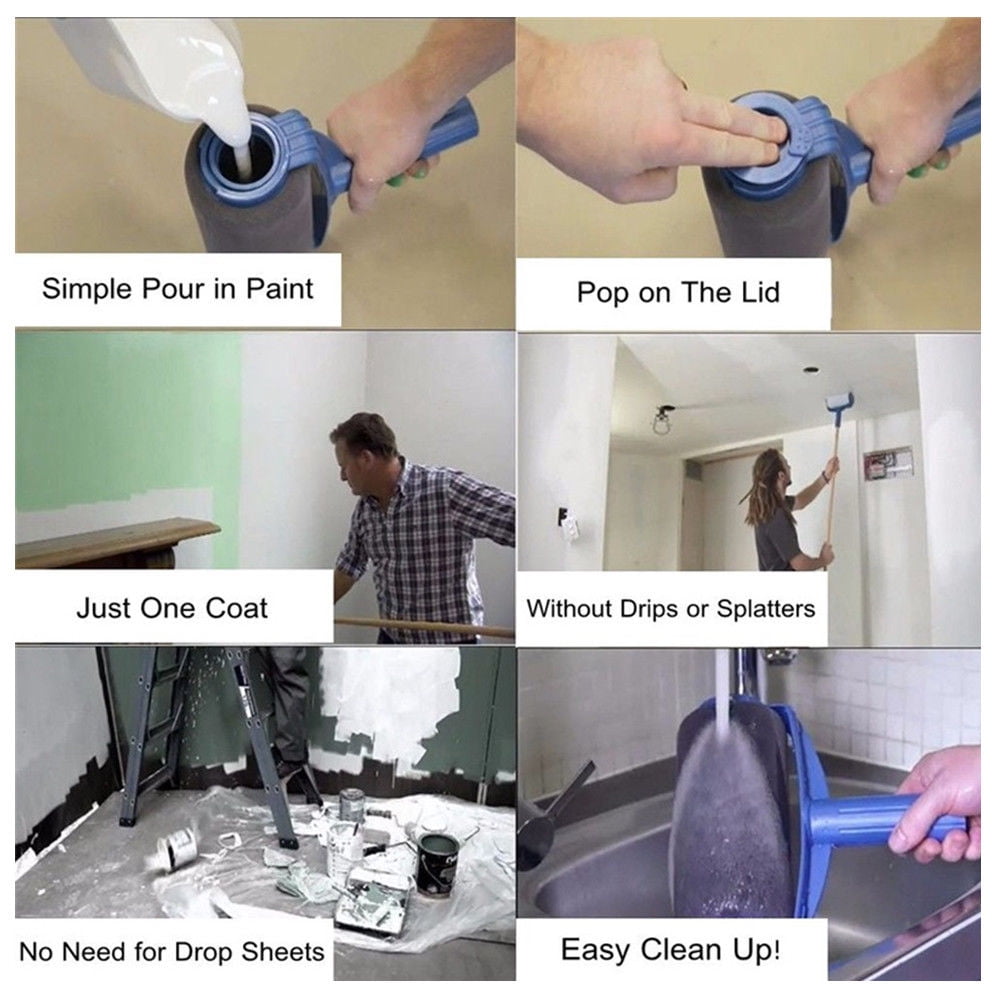 Simple Pour in Paint

Pop on The Lid

Just One Coat

Without Drips or Splatters

No Need for Drop Sheets

Easy Clean Up!