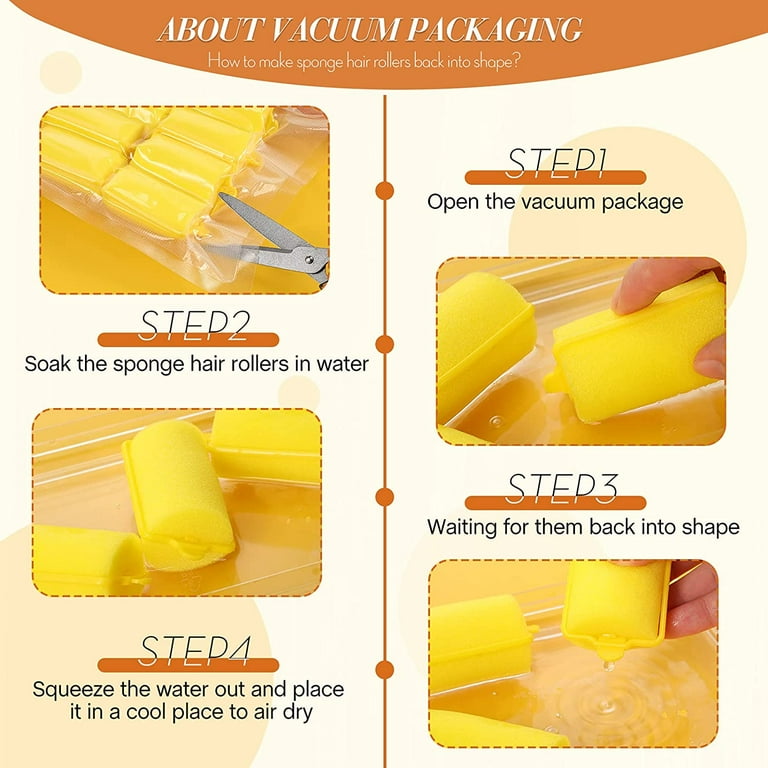 ABOUT VACUUM PACKAGING

How to make sponge hair rollers back into shape?

STEP1
Open the vacuum package

STEP2
Soak the sponge hair rollers in water

STEP3
Waiting for them back into shape

STEP4
Squeeze the water out and place it in a cool place to air dry