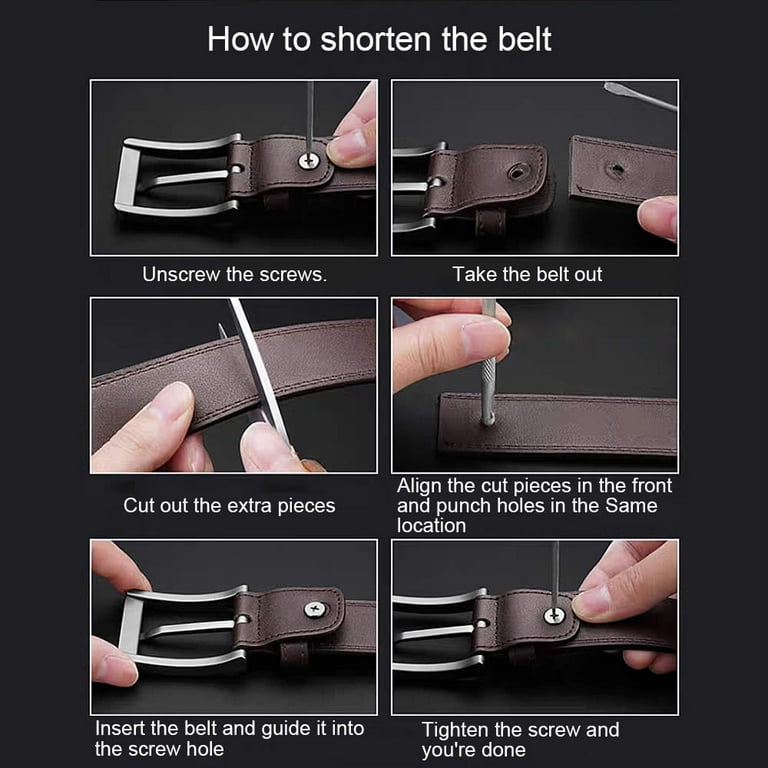 How to shorten the belt

Unscrew the screws.

Take the belt out

Cut out the extra pieces

Align the cut pieces in the front and punch holes in the Same location

Insert the belt and guide it into the screw hole

Tighten the screw and you're done