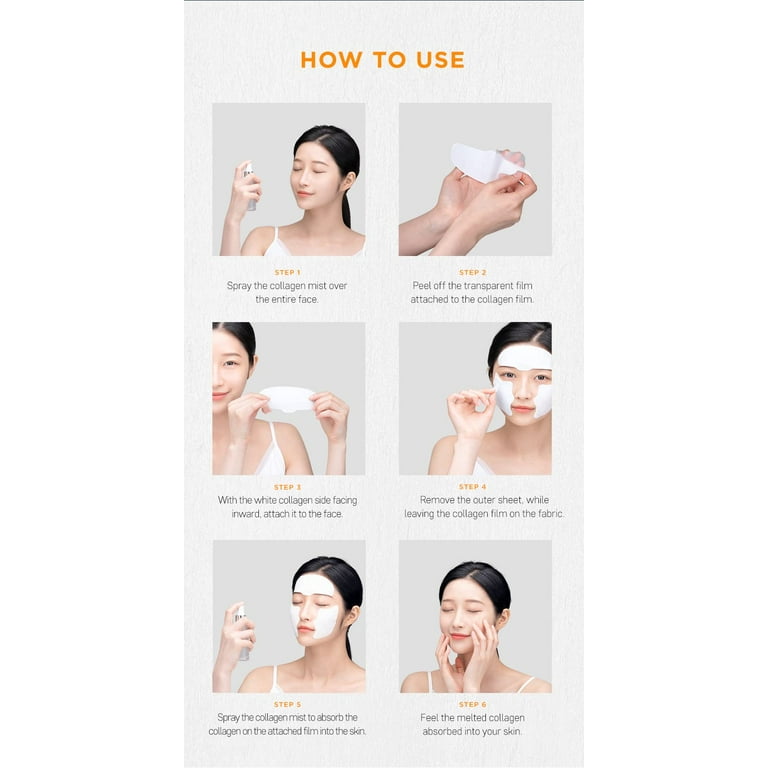 HOW TO USE

STEP 1
Spray the collagen mist over the entire face.

STEP 2
Peel off the transparent film attached to the collagen film.

STEP 3
With the white collagen side facing inward, attach it to the face.

STEP 4
Remove the outer sheet, while leaving the collagen film on the fabric.

STEP 5
Spray the collagen mist to absorb the collagen on the attached film into the skin.

STEP 6
Feel the melted collagen absorbed into your skin.