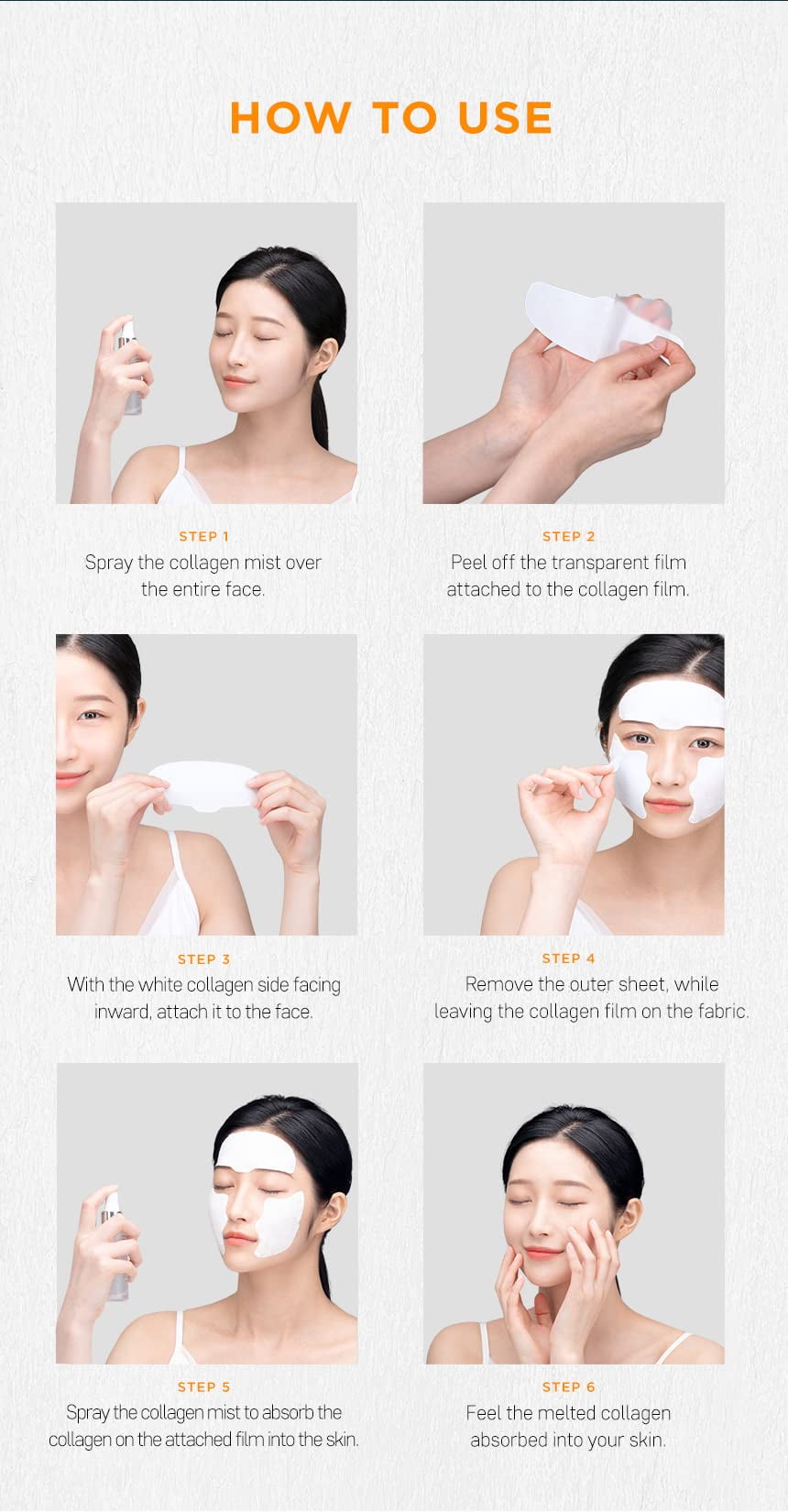 HOW TO USE

STEP 1
Spray the collagen mist over the entire face.

STEP 2
Peel off the transparent film attached to the collagen film.

STEP 3
With the white collagen side facing inward, attach it to the face.

STEP 4
Remove the outer sheet, while leaving the collagen film on the fabric.

STEP 5
Spray the collagen mist to absorb the collagen on the attached film into the skin.

STEP 6
Feel the melted collagen absorbed into your skin.