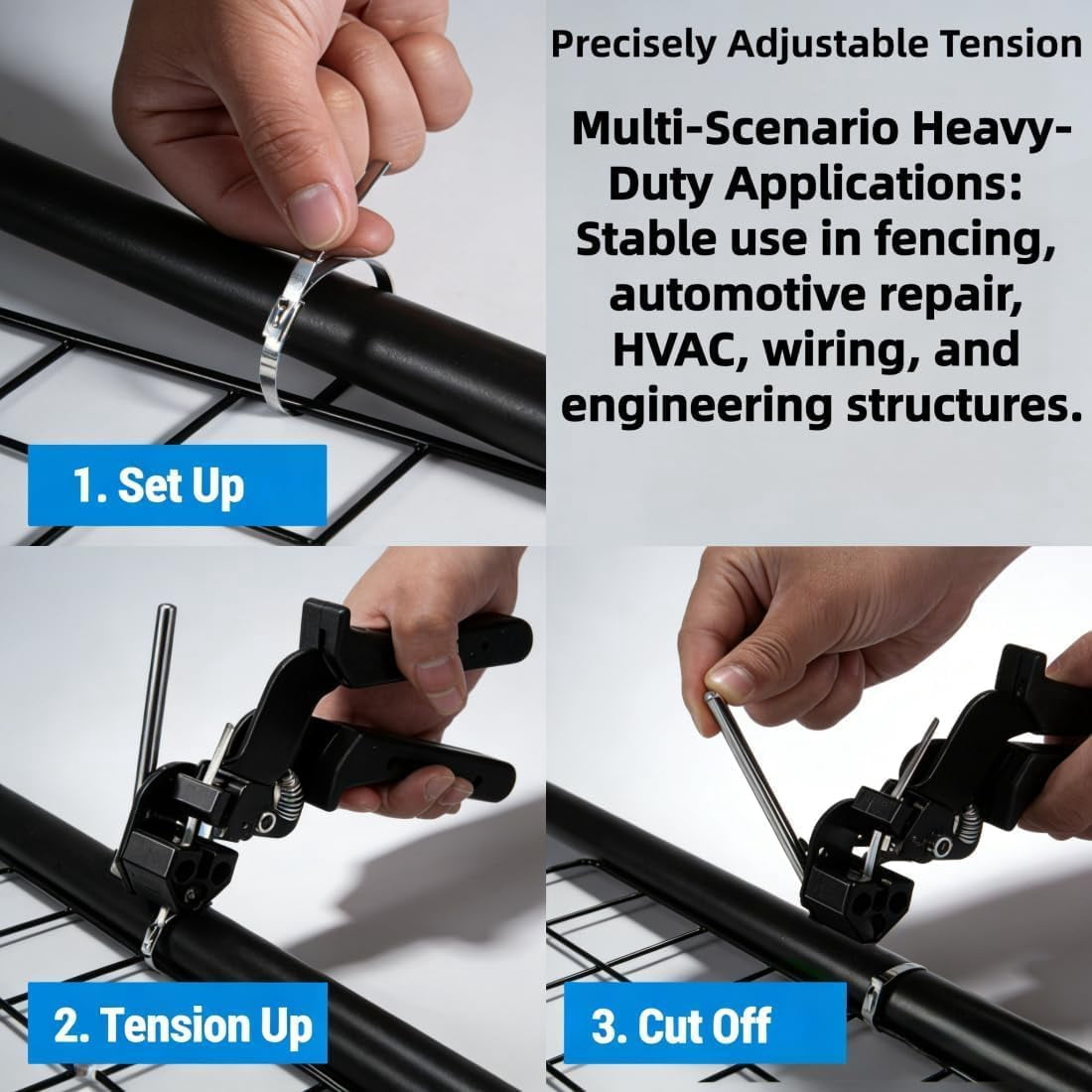 Precisely Adjustable Tension

Multi-Scenario Heavy-Duty Applications: Stable use in fencing, automotive repair, HVAC, wiring, and engineering structures.

1. Set Up

2. Tension Up

3. Cut Off