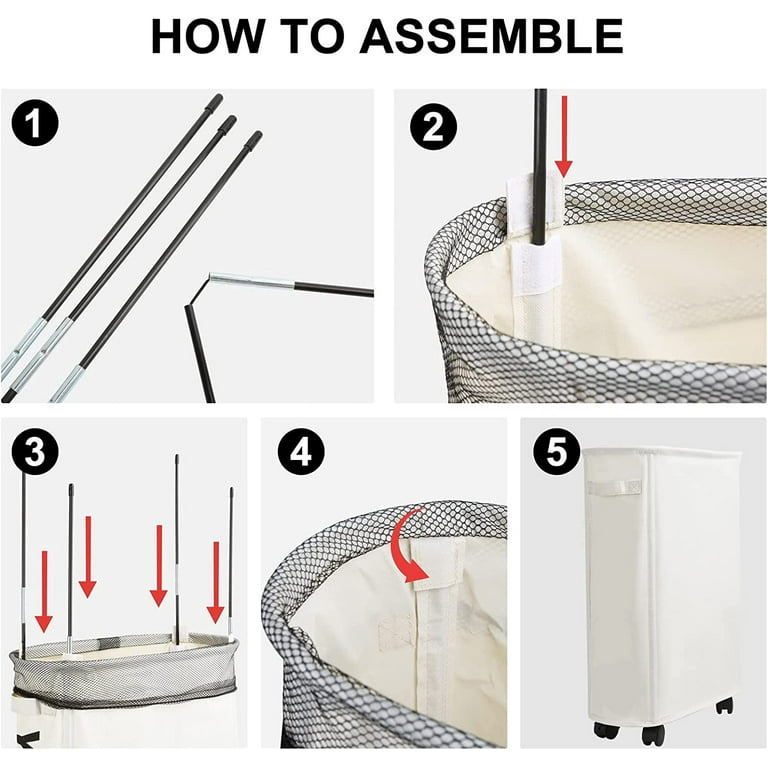 HOW TO ASSEMBLE

1

2

3

4

5