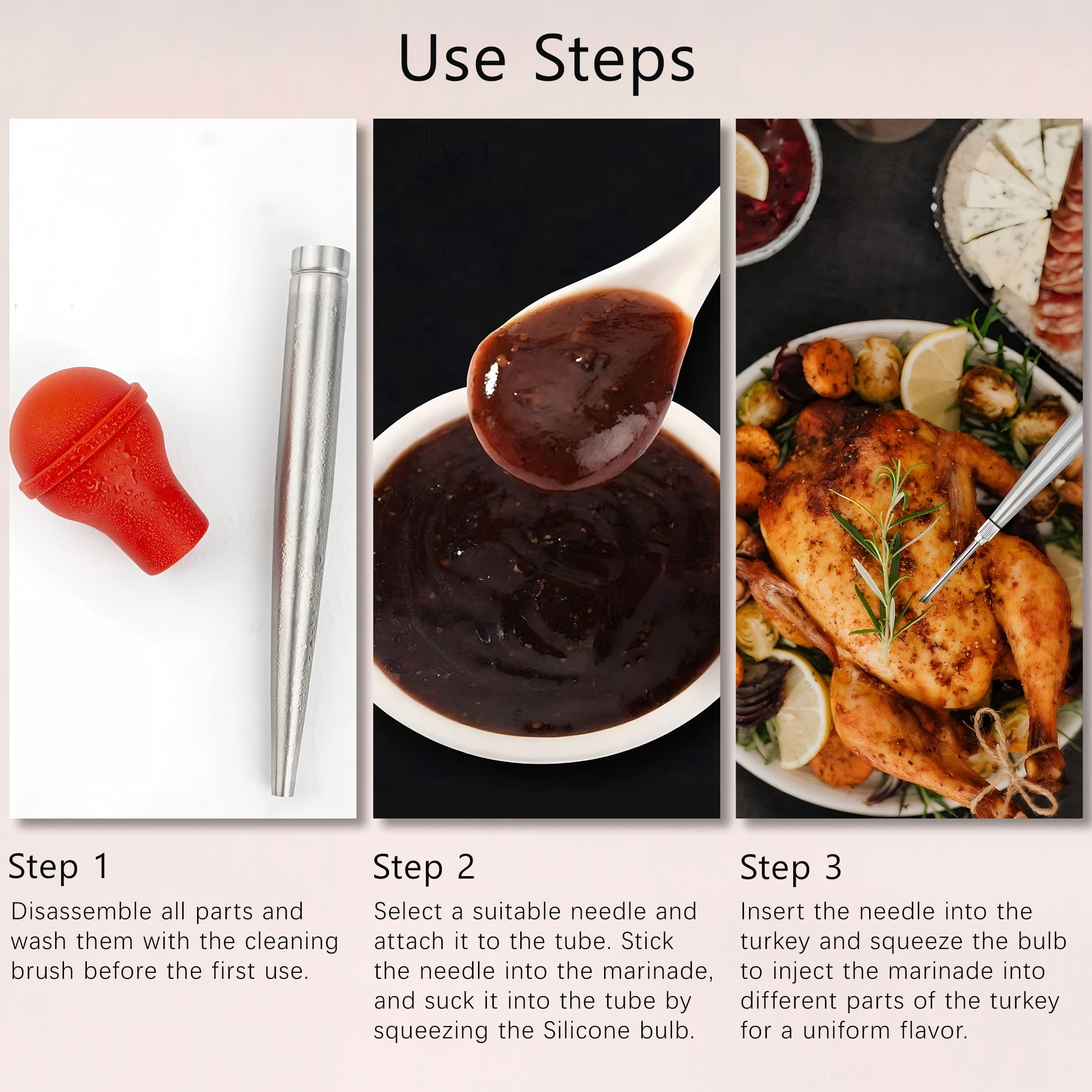 Use Steps

Step 1

Disassemble all parts and wash them with the cleaning brush before the first use.

Step 2

Select a suitable needle and attach it to the tube. Stick the needle into the marinade, and suck it into the tube by squeezing the Silicone bulb.

Step 3

Insert the needle into the turkey and squeeze the bulb to inject the marinade into different parts of the turkey for a uniform flavor.