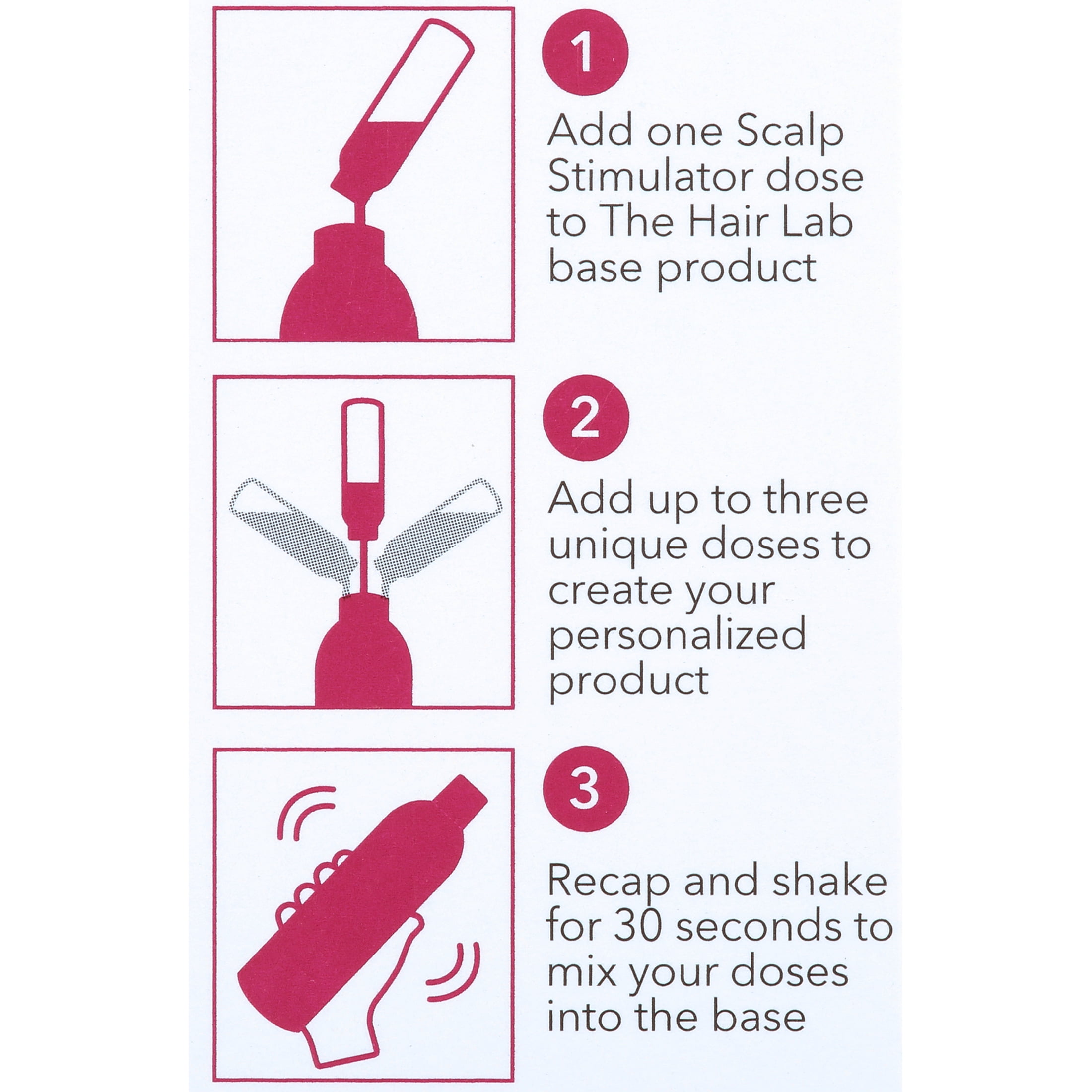 1

Add one Scalp Stimulator dose to The Hair Lab base product

2

Add up to three unique doses to create your personalized product

3

Recap and shake for 30 seconds to mix your doses into the base