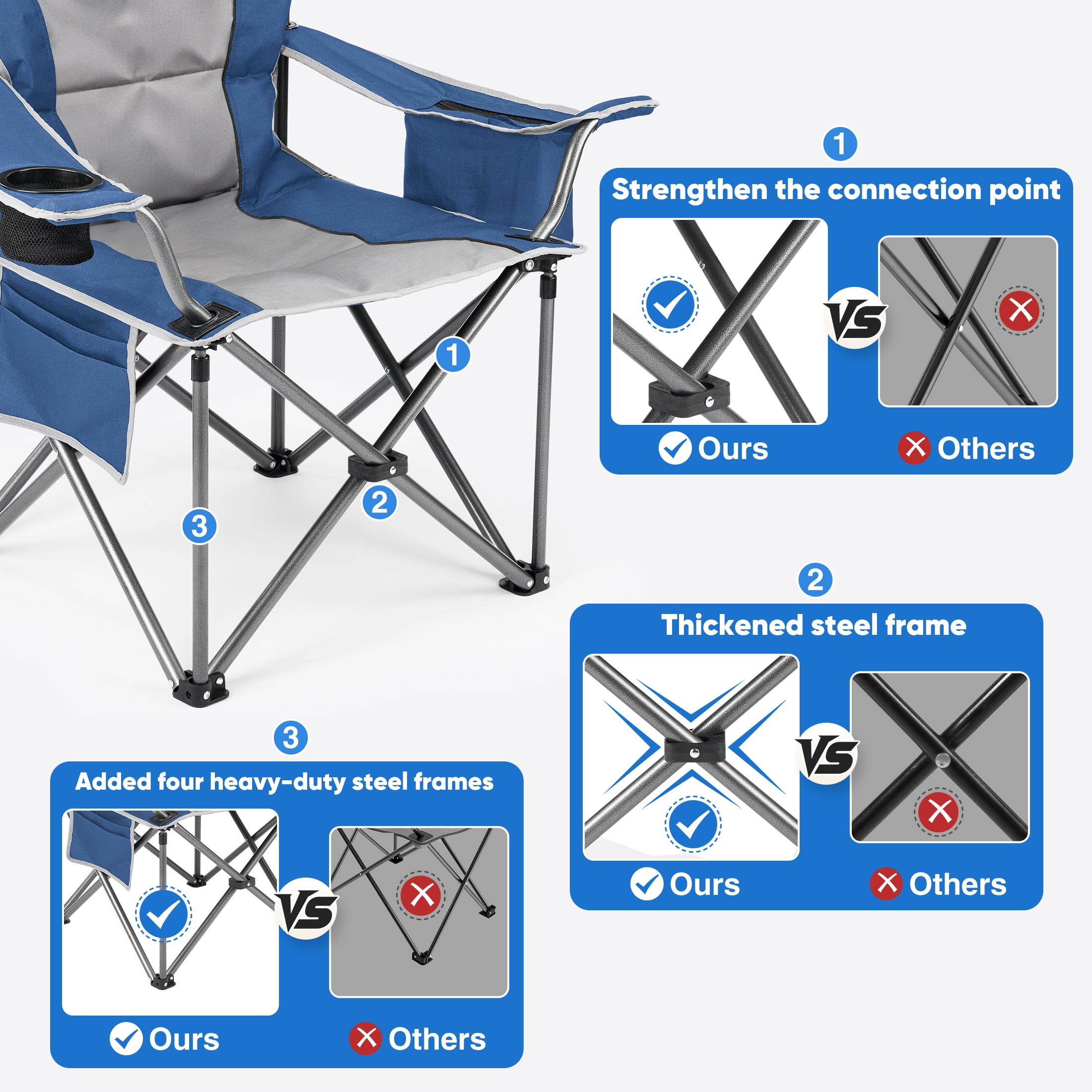 1

2

3

1

Strengthen the connection point

VS

Ours

Others

2

Thickened steel frame

VS

Ours

Others

3

Added four heavy-duty steel frames

VS

Ours

Others