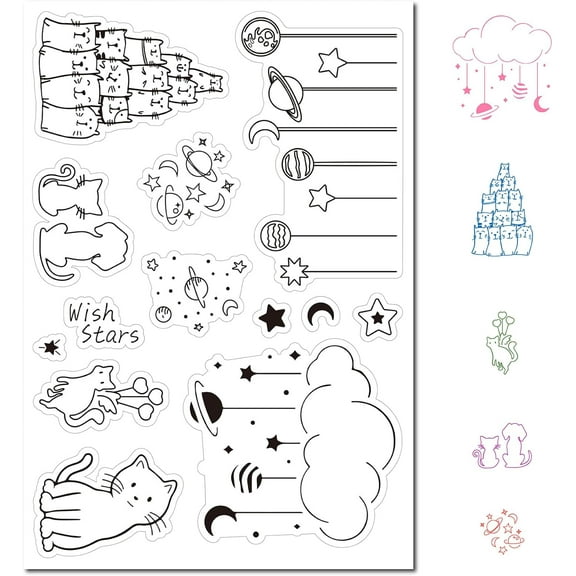 Wish Stars