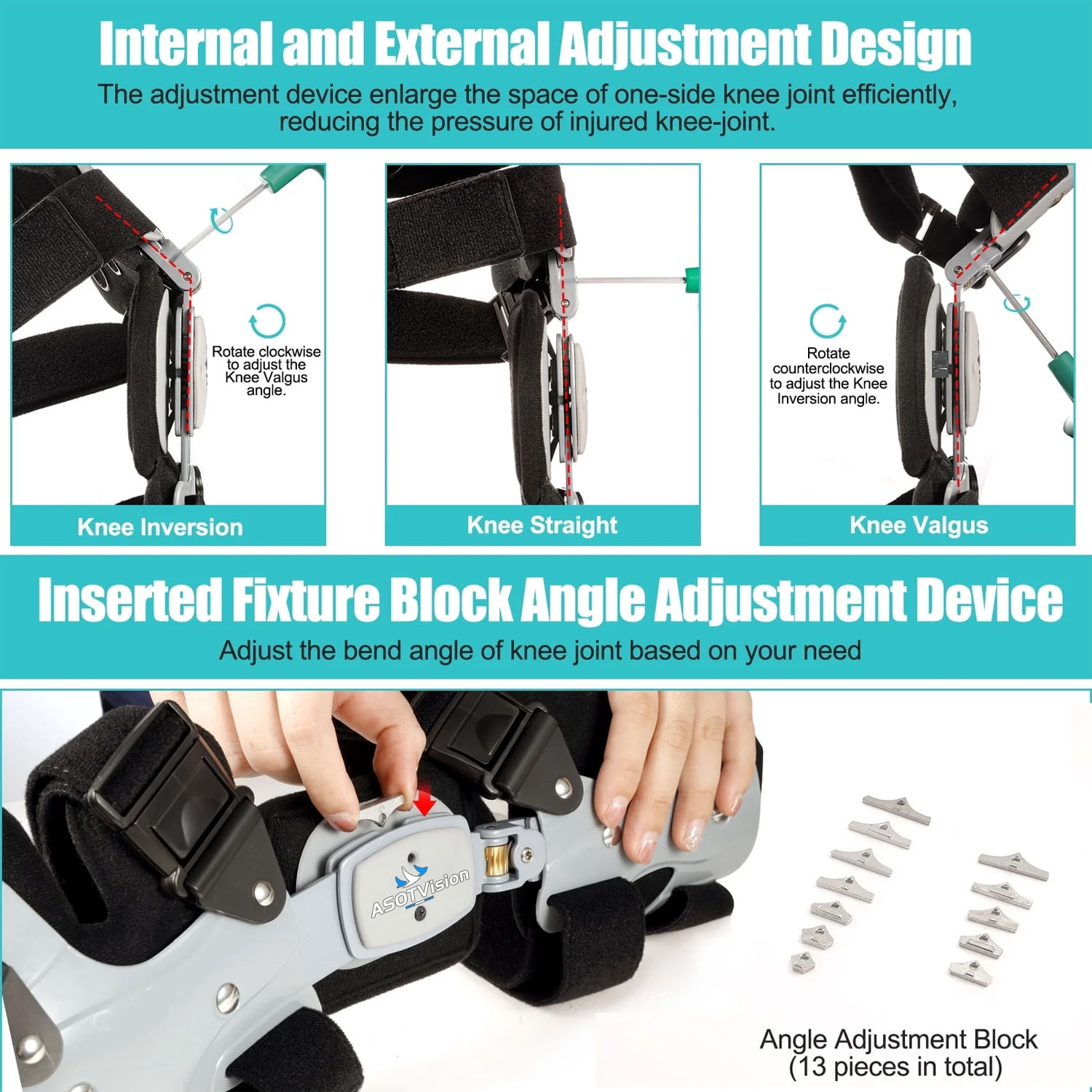 Internal and External Adjustment Design

The adjustment device enlarge the space of one-side knee joint efficiently, reducing the pressure of injured knee-joint.

Rotate clockwise to adjust the Knee Valgus angle.

Knee Inversion

Knee Straight

Rotate counterclockwise to adjust the Knee Inversion angle.

Knee Valgus

Inserted Fixture Block Angle Adjustment Device

Adjust the bend angle of knee joint based on your need

ASOTVision

Angle Adjustment Block (13 pieces in total)