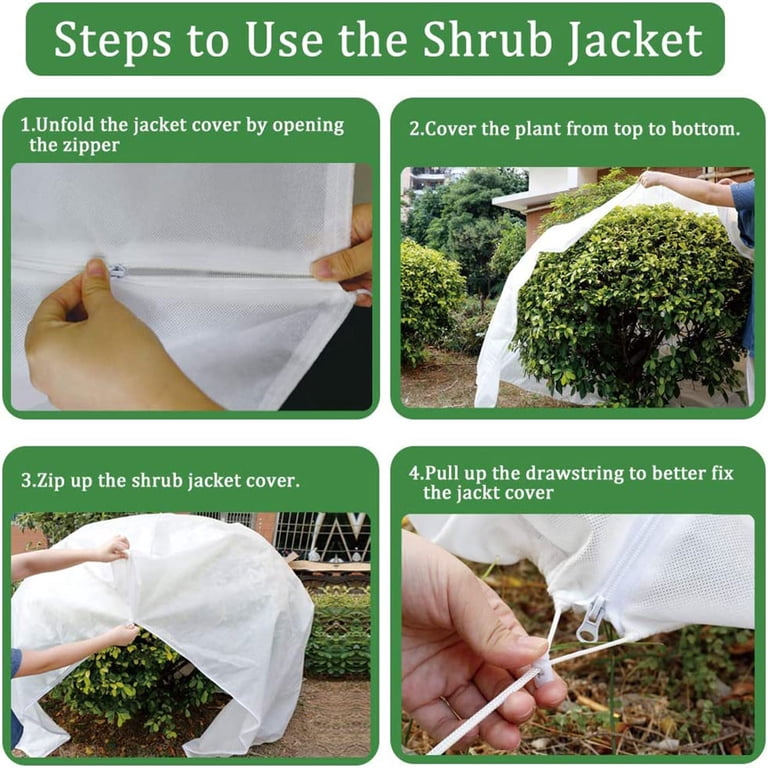 Steps to Use the Shrub Jacket

1.Unfold the jacket cover by opening the zipper

2.Cover the plant from top to bottom.

3.Zip up the shrub jacket cover.

4.Pull up the drawstring to better fix the jackt cover