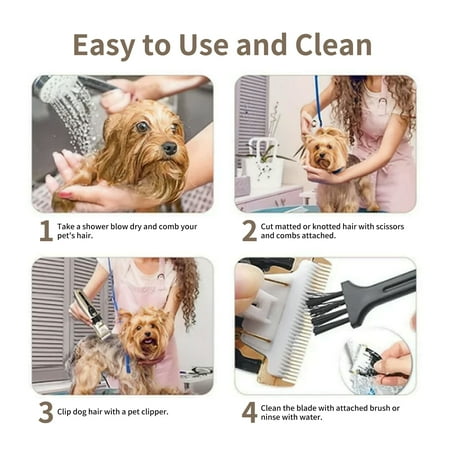 Easy to Use and Clean

1 Take a shower blow dry and comb your pet's hair.

2 Cut matted or knotted hair with scissors and combs attached.

3 Clip dog hair with a pet clipper.

4 Clean the blade with attached brush or ninse with water.