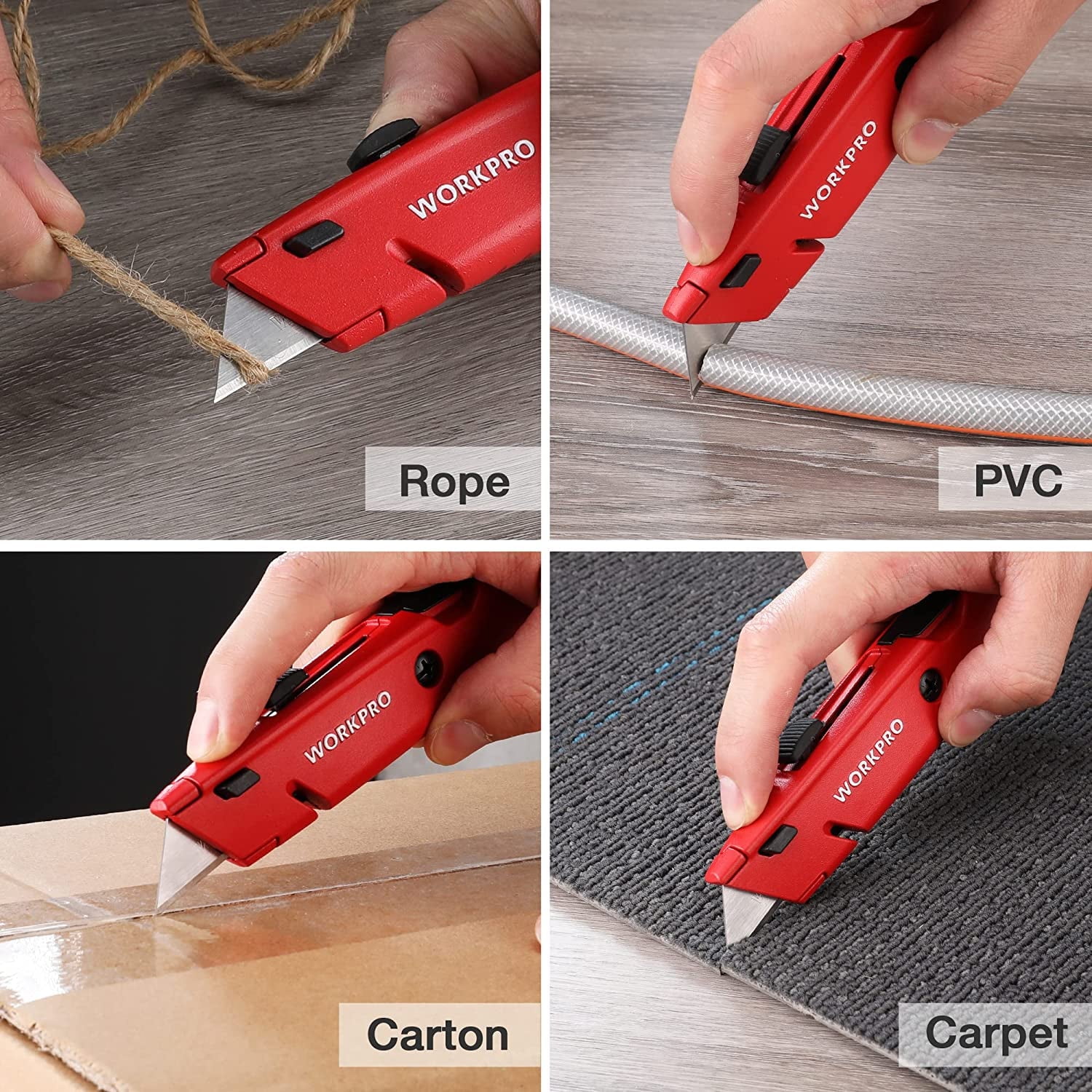 WORKPRO

Rope

WORKPRO

PVC

WORKPRO

Carton

WORKPRO

Carpet