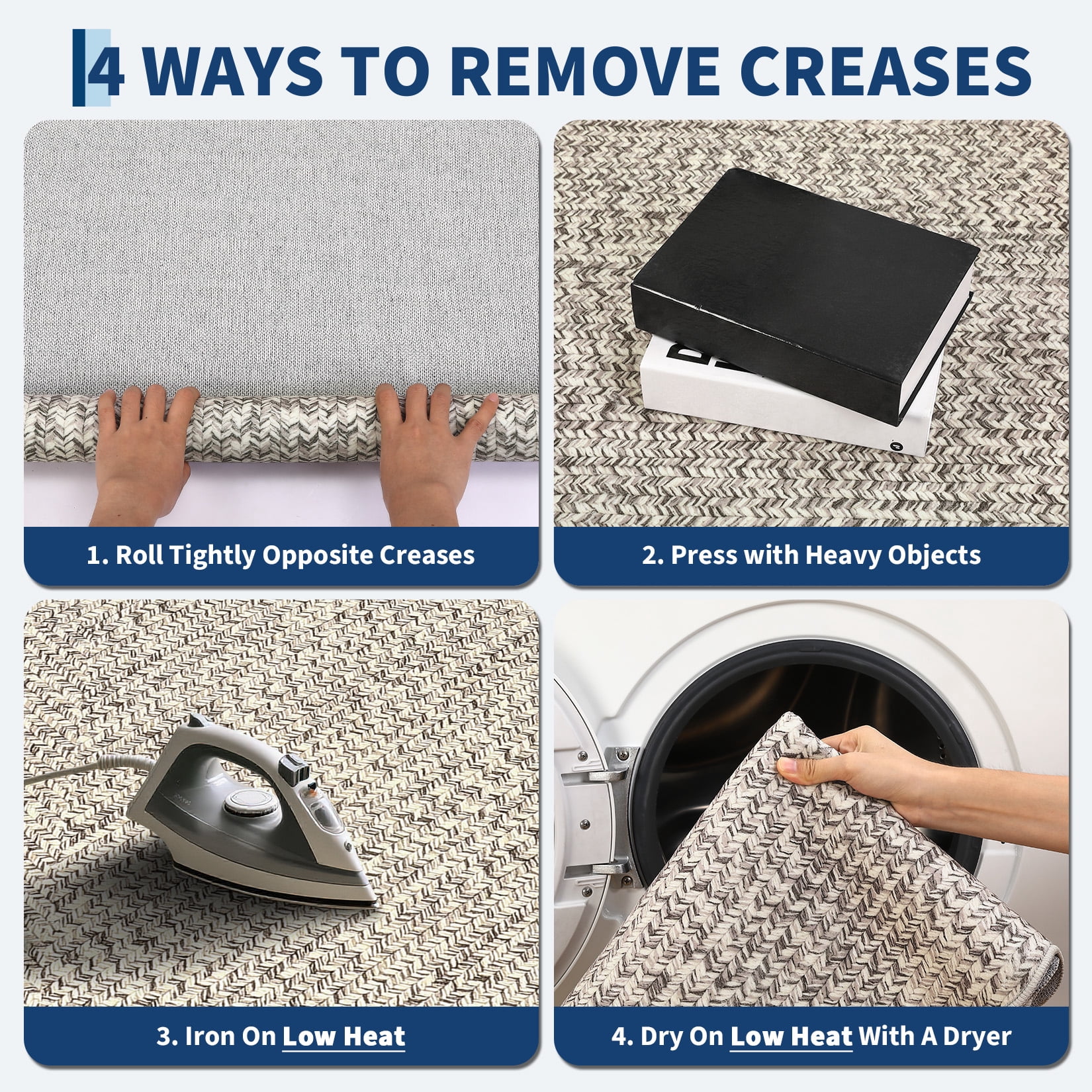 4 WAYS TO REMOVE CREASES

1. Roll Tightly Opposite Creases

2. Press with Heavy Objects

3. Iron On Low Heat

4. Dry On Low Heat With A Dryer