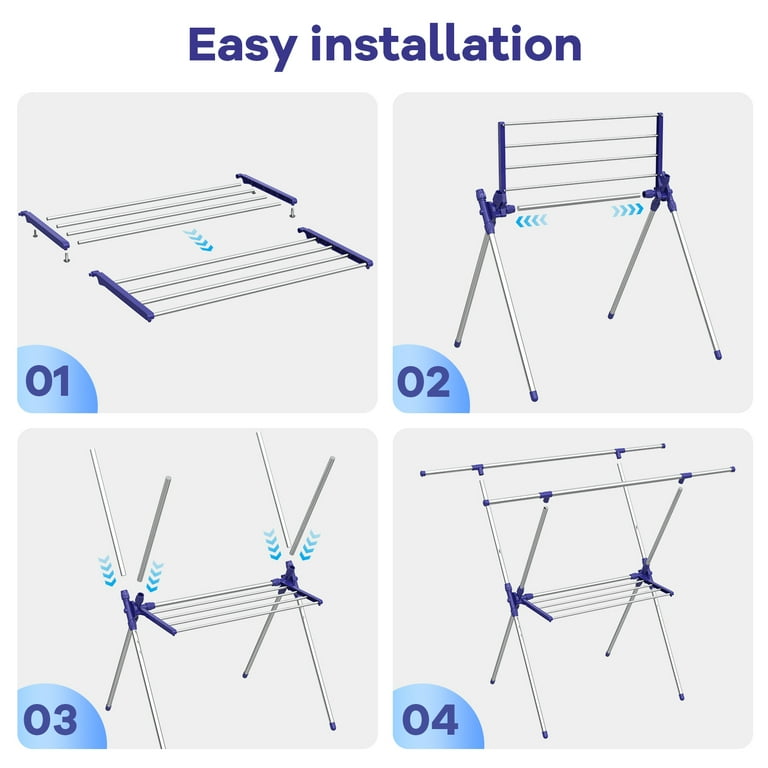 Easy installation

01

02

03

04