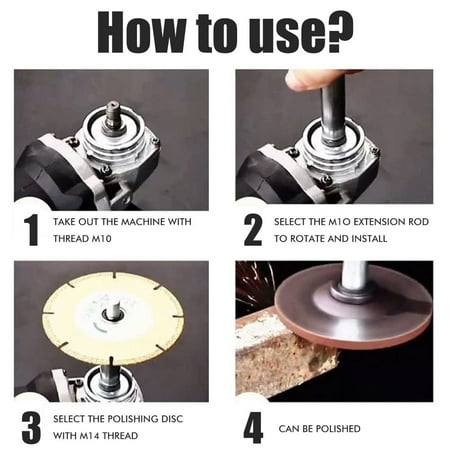 How to use?

1 TAKE OUT THE MACHINE WITH THREAD M10

2 SELECT THE M10 EXTENSION ROD TO ROTATE AND INSTALL

3 SELECT THE POLISHING DISC WITH M14 THREAD

4 CAN BE POLISHED