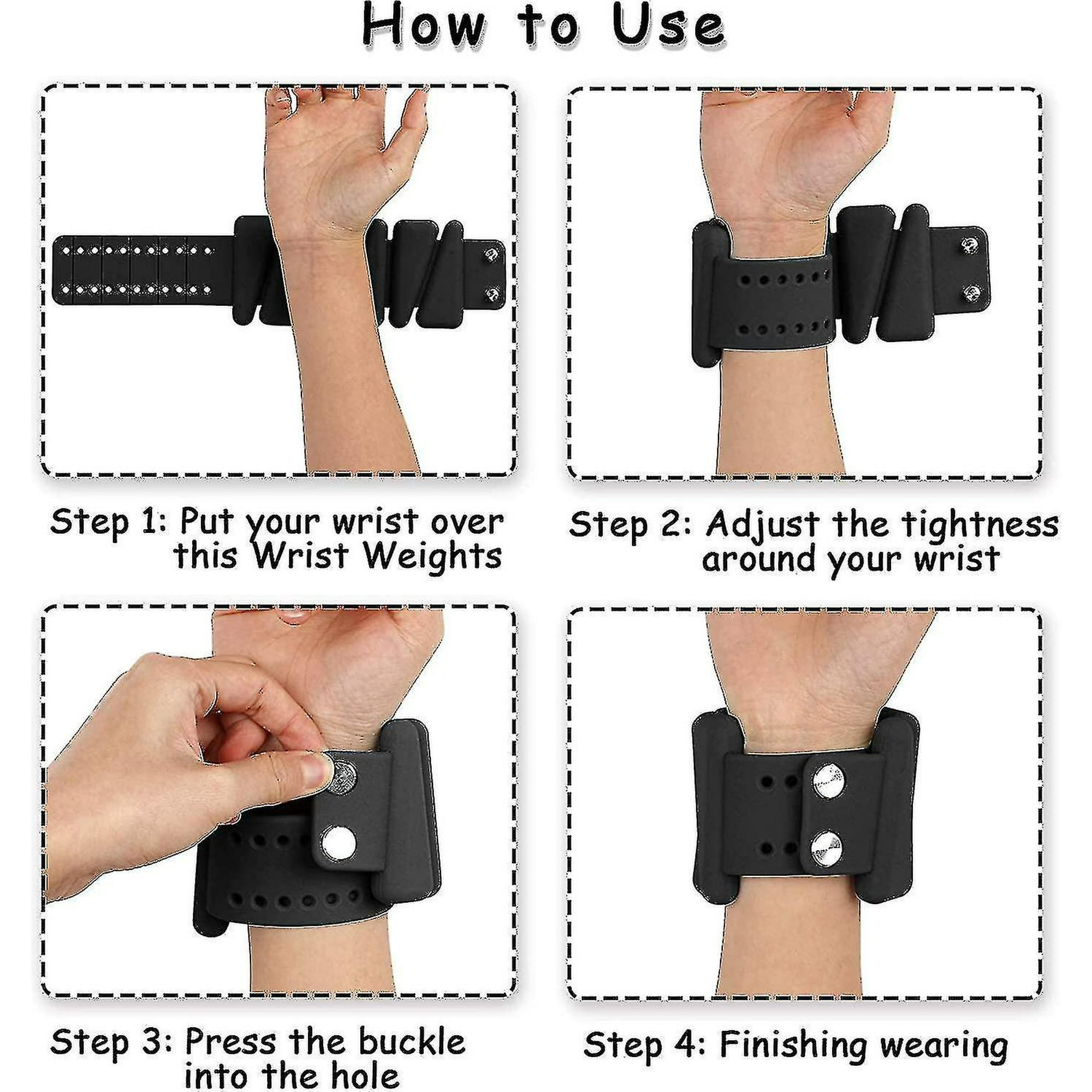 How to Use

Step 1: Put your wrist over this Wrist Weights

Step 2: Adjust the tightness around your wrist

Step 3: Press the buckle into the hole

Step 4: Finishing wearing