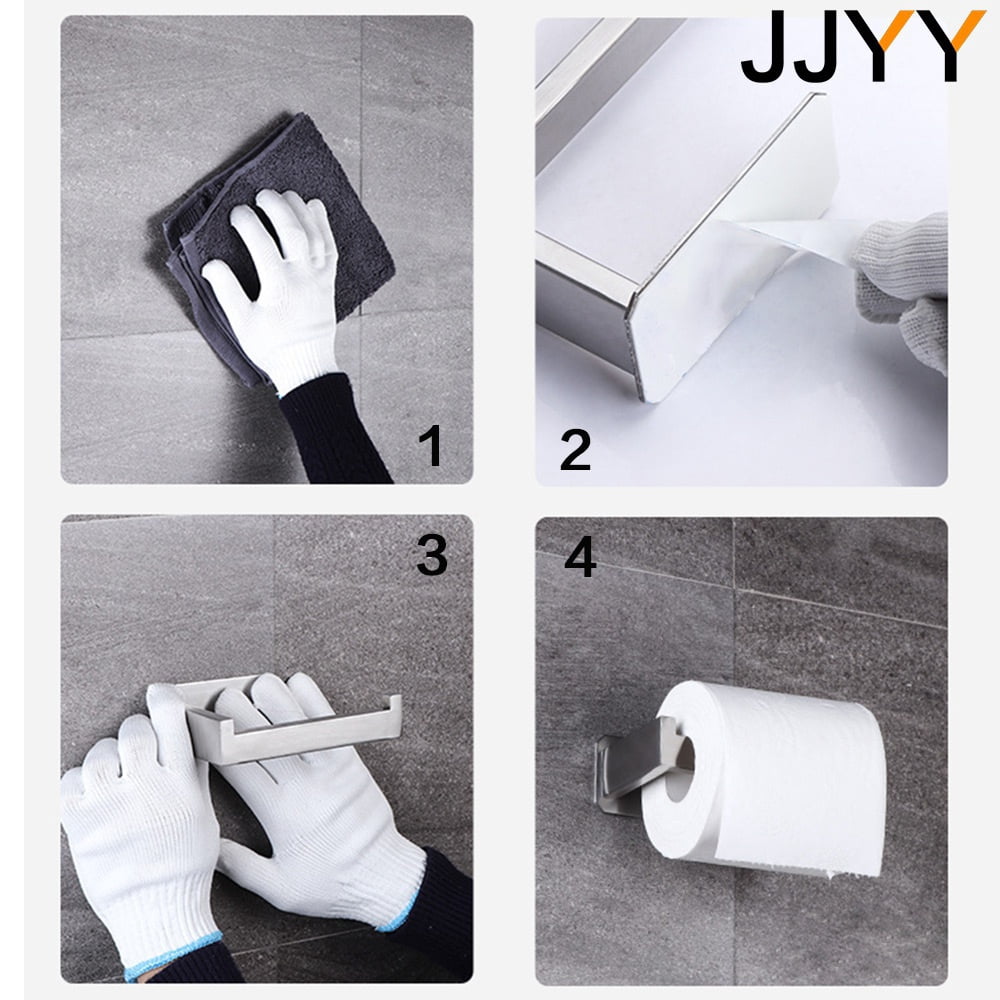 JJYY

1

2

3

4