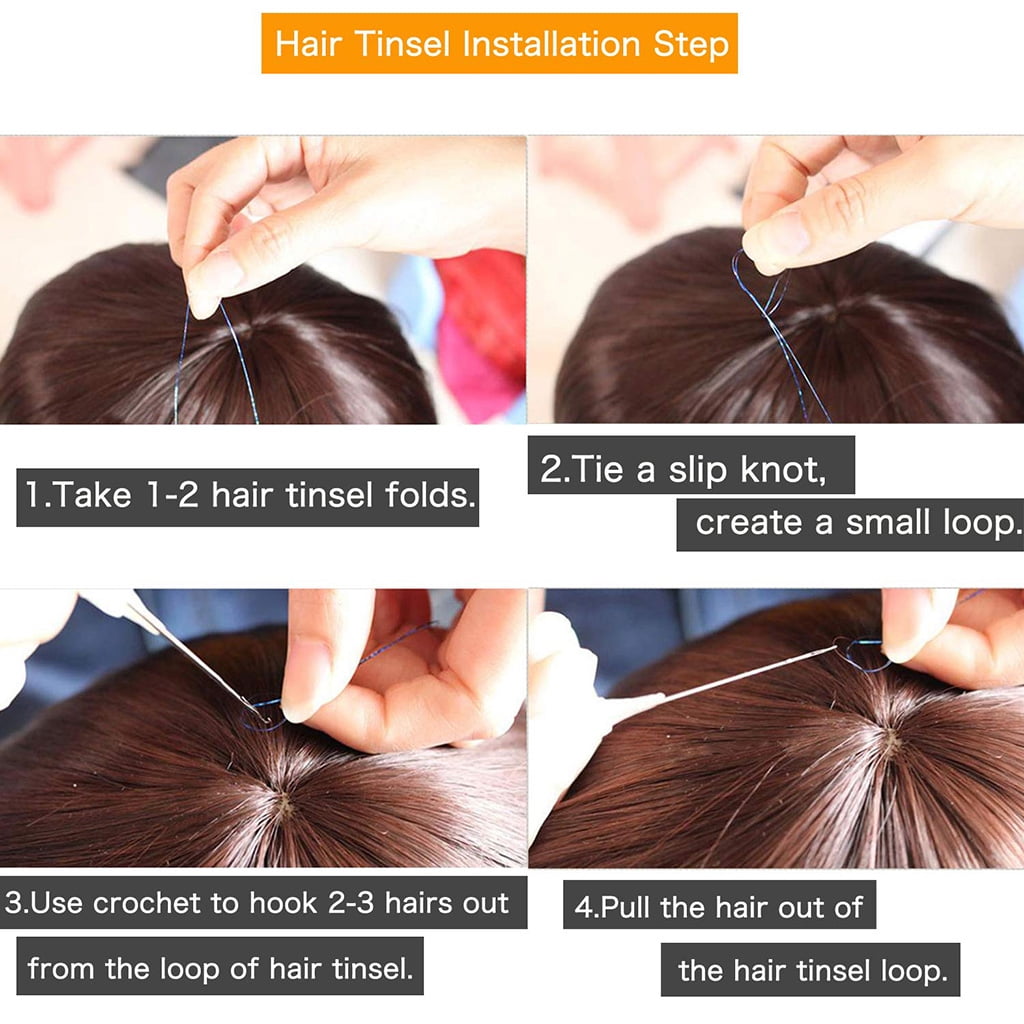 Hair Tinsel Installation Step

1.Take 1-2 hair tinsel folds.

2.Tie a slip knot, create a small loop.

3.Use crochet to hook 2-3 hairs out from the loop of hair tinsel.

4.Pull the hair out of the hair tinsel loop.