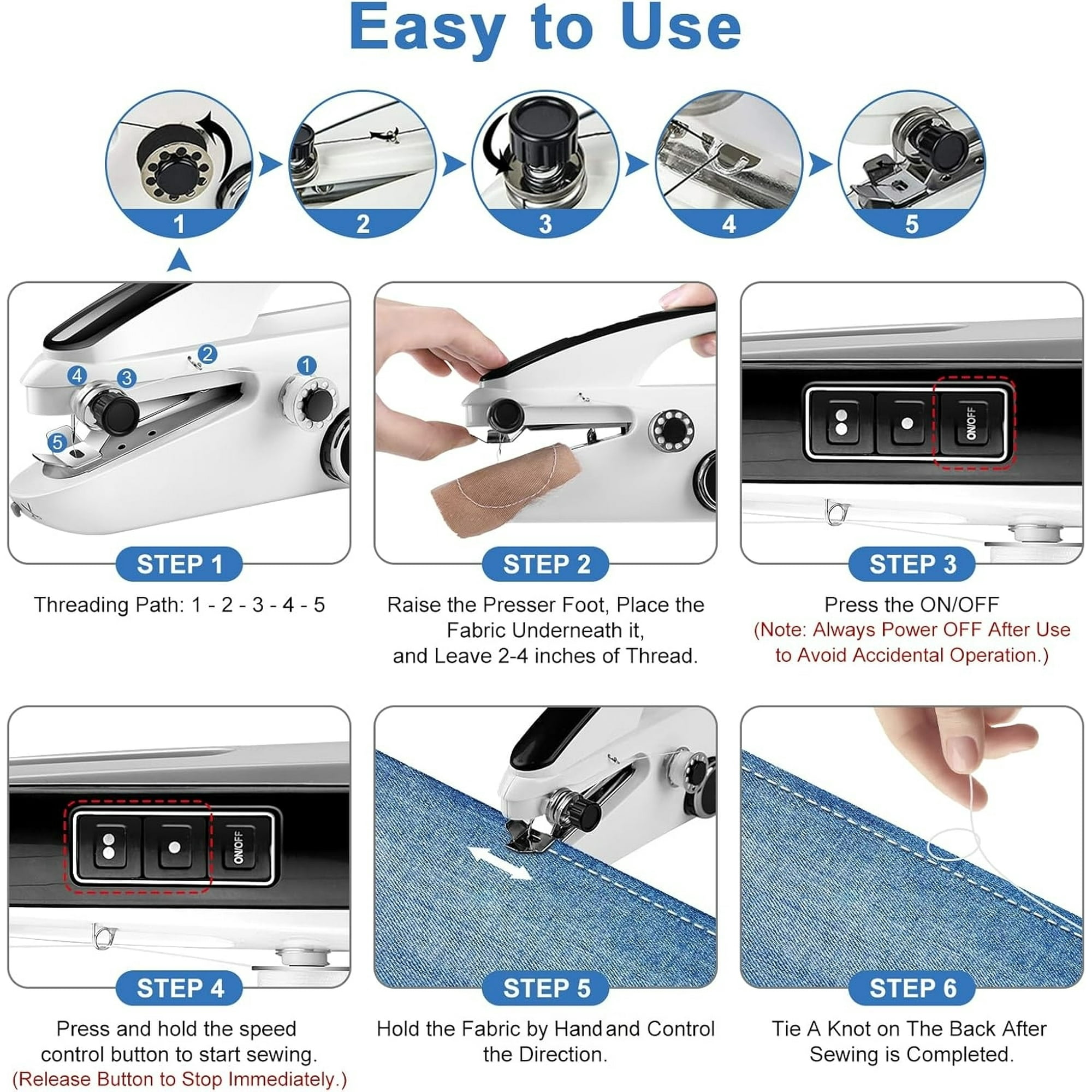 Easy to Use

1

2

3

4

5

4 3 2 1 5

STEP 1

Threading Path: 1 - 2 - 3 - 4 - 5

STEP 2

Raise the Presser Foot, Place the Fabric Underneath it, and Leave 2-4 inches of Thread.

ON/OFF

STEP 3

Press the ON/OFF
(Note: Always Power OFF After Use to Avoid Accidental Operation.)

ON/OFF

STEP 4

Press and hold the speed control button to start sewing.
(Release Button to Stop Immediately.)

STEP 5

Hold the Fabric by Hand and Control the Direction.

STEP 6

Tie A Knot on The Back After Sewing is Completed.