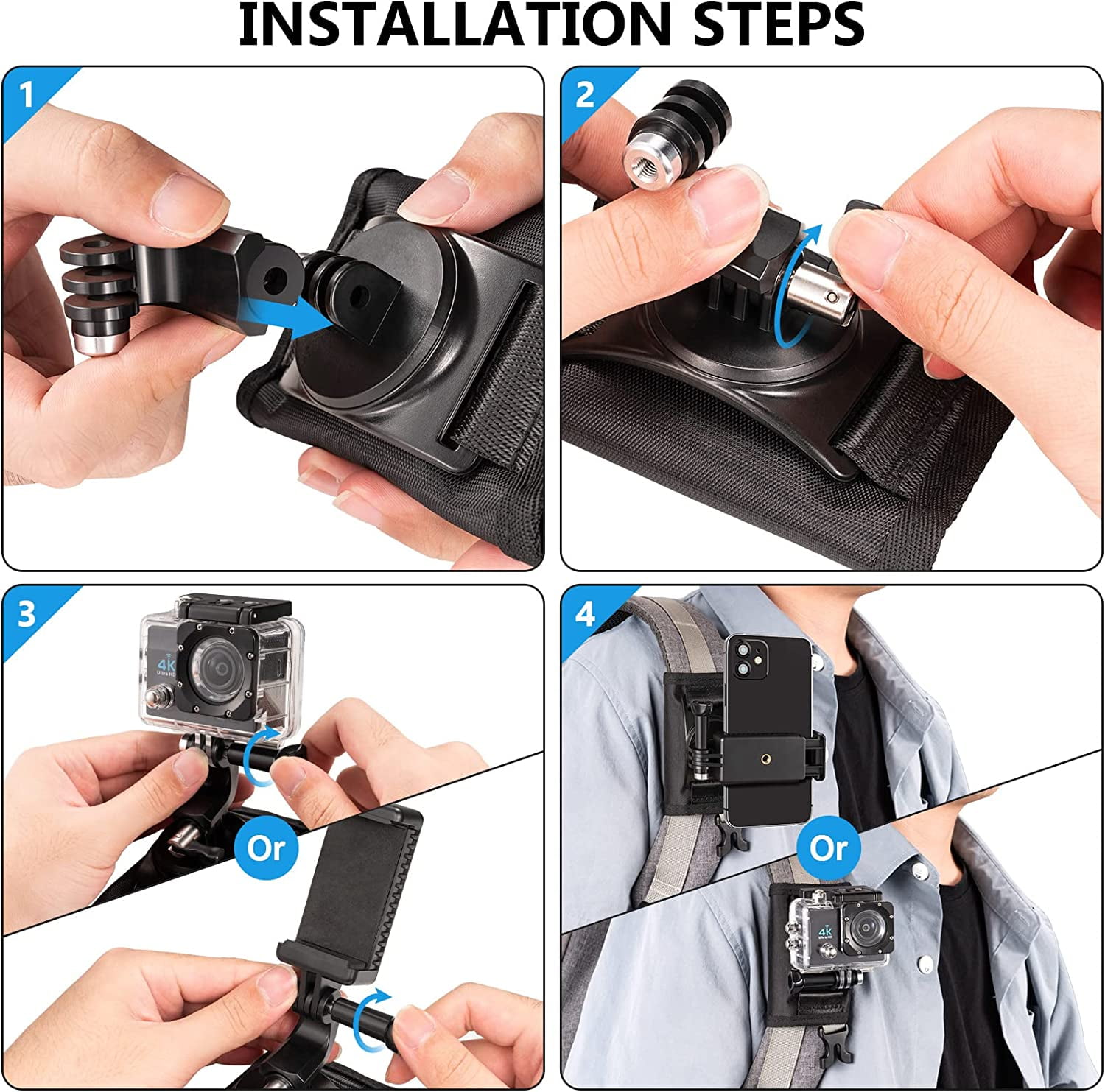 INSTALLATION STEPS

1

2

3

4K Ultra HD

Or

4

Or

4K Ultra HD