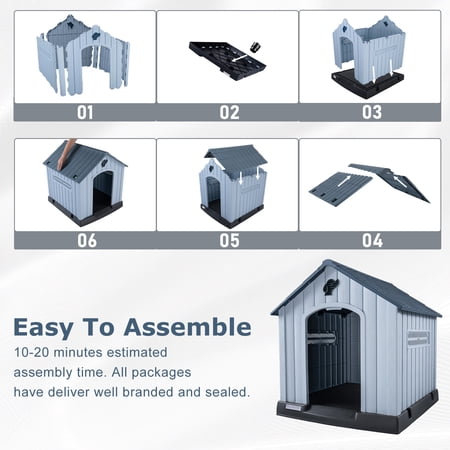 01

02

03

06

05

04

Easy To Assemble

10-20 minutes estimated assembly time. All packages have deliver well branded and sealed.