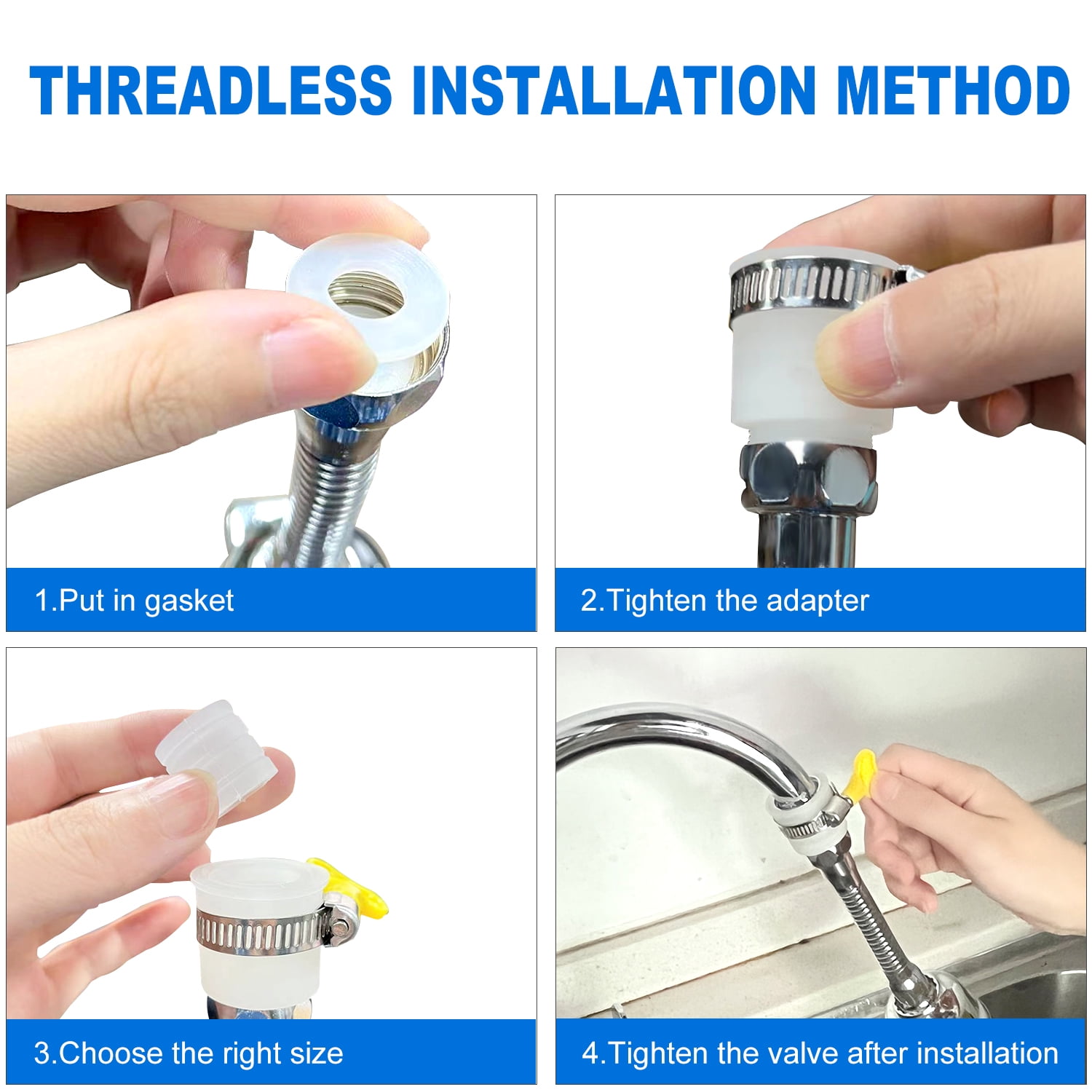 THREADLESS INSTALLATION METHOD

1.Put in gasket

2.Tighten the adapter

3.Choose the right size

4.Tighten the valve after installation