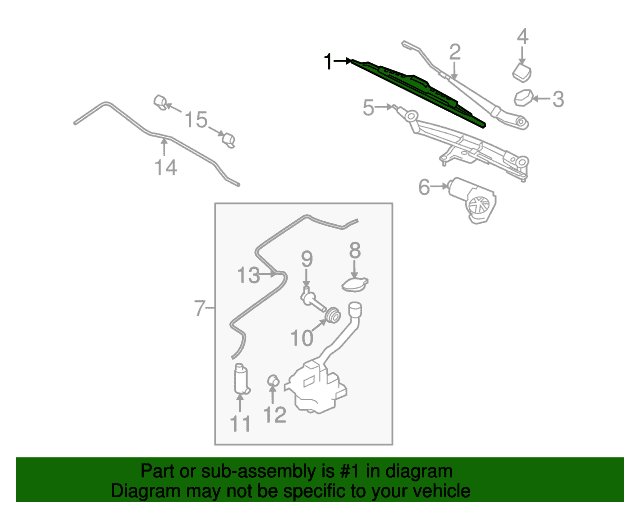 1
2
4
3
5
6
15
14
7
13
9
8
10
11
12

Part or sub-assembly is #1 in diagram
Diagram may not be specific to your vehicle