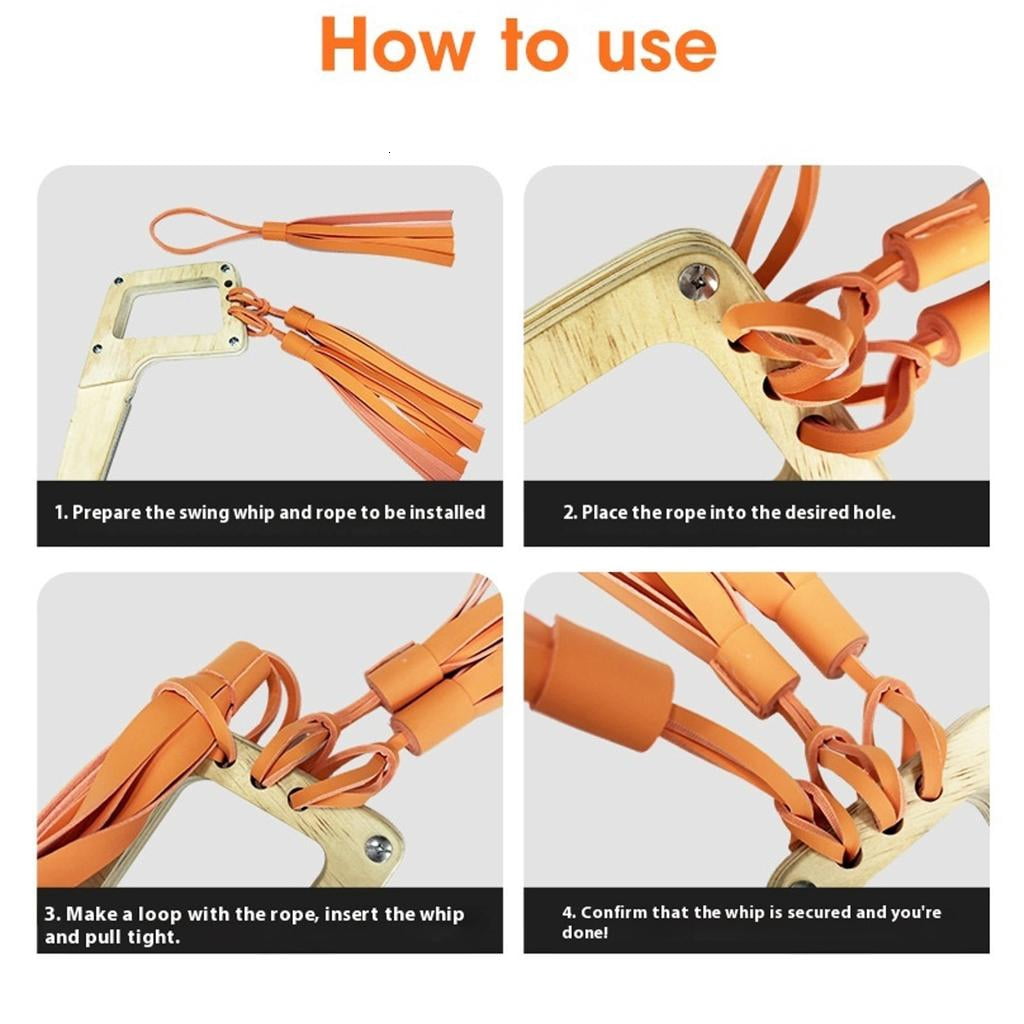 How to use

1. Prepare the swing whip and rope to be installed

2. Place the rope into the desired hole.

3. Make a loop with the rope, insert the whip and pull tight.

4. Confirm that the whip is secured and you're done!