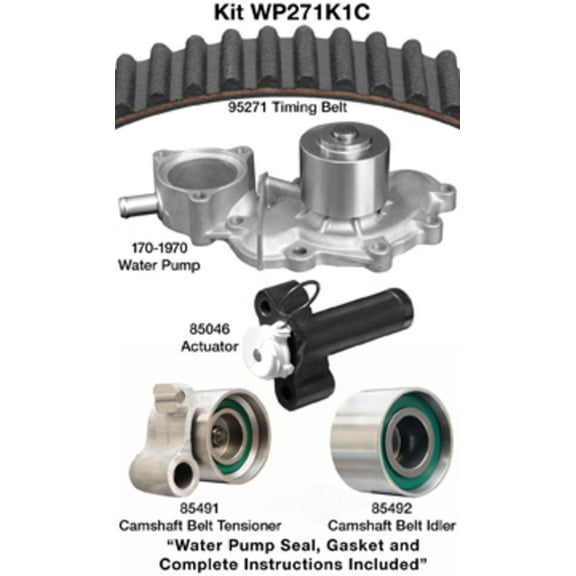 Kit WP271K1C

95271 Timing Belt

170-1970
Water Pump

85046
Actuator

85491
Camshaft Belt Tensioner

85492
Camshaft Belt Idler

"Water Pump Seal, Gasket and Complete Instructions Included"